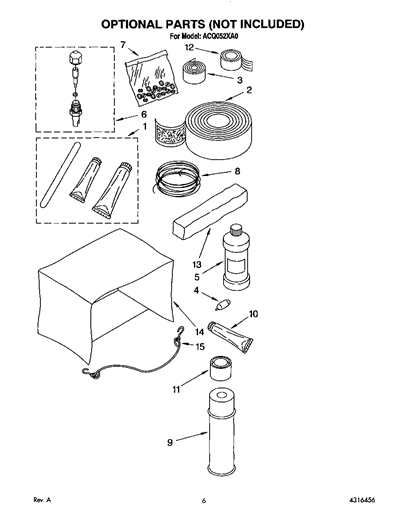 OPTIONAL PARTS (NOT INCLUDED)
For Model: ACQ052XA0

7
12
3
2
6
1
8
13
5
4
10
14
15
11
9

Rev. A
6
4316456