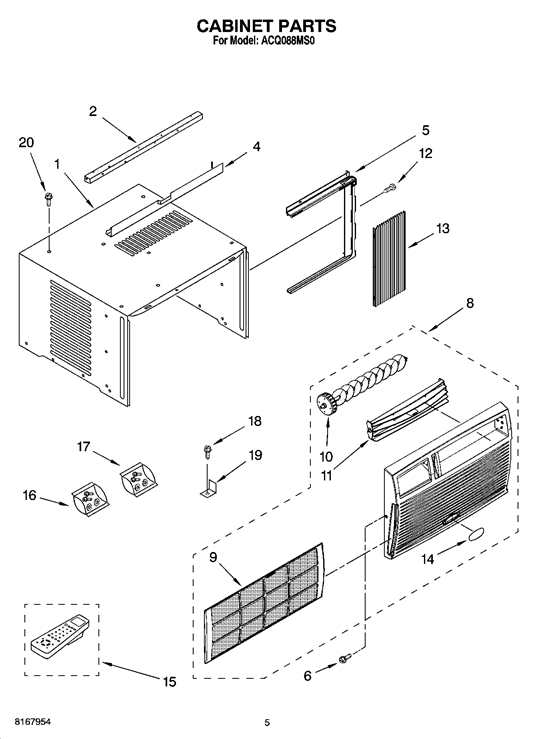 CABINET PARTS
For Model: ACQ088MS0

2
20
1
4
5
12
13
8
18
17
19
16
10
11
9
14
15
6

8167954
5