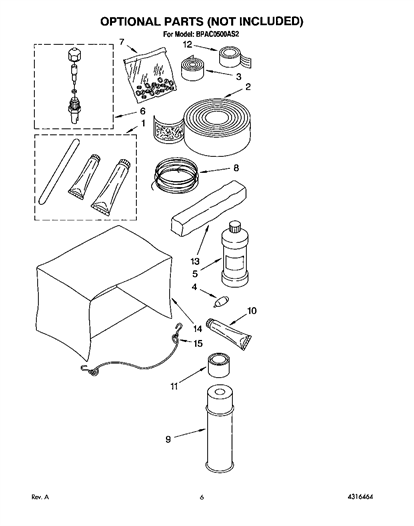 OPTIONAL PARTS (NOT INCLUDED)
For Model: BPAC0500AS2

7
12
3
2
6
1
8
13
5
4
10
14
15
11
9

Rev. A
6
4316464