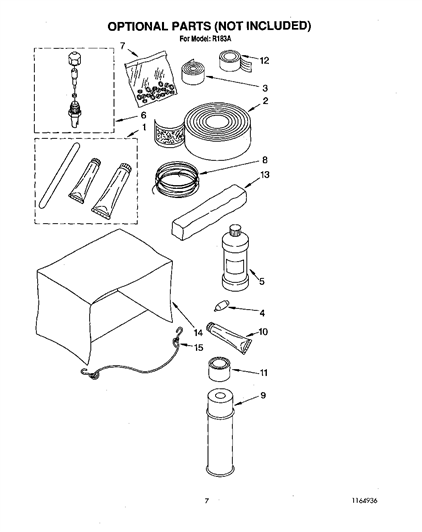 OPTIONAL PARTS (NOT INCLUDED)
For Model: R183A

7
12
3
2
6
1
8
13
5
4
10
14
15
11
9

7

1164936