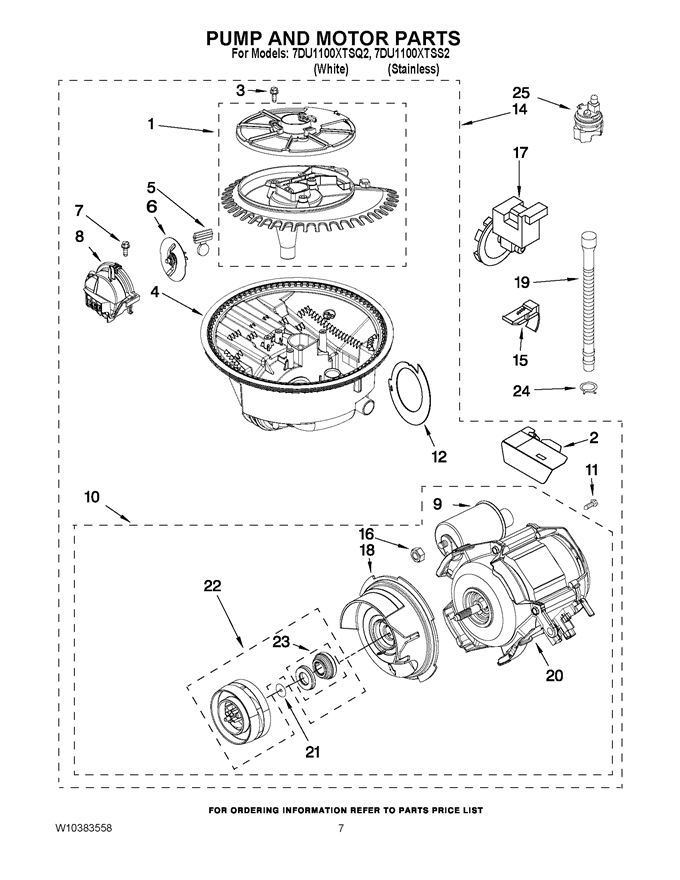 PUMP AND MOTOR PARTS
For Models: 7DU1100XTSQ2, 7DU1100XTSS2
(White) (Stainless)

3
25
14
1
17
5
7
6
8
19
4
15
24
12
2
11
10
9
16
18
22
23
20
21

FOR ORDERING INFORMATION REFER TO PARTS PRICE LIST

W10383558
7