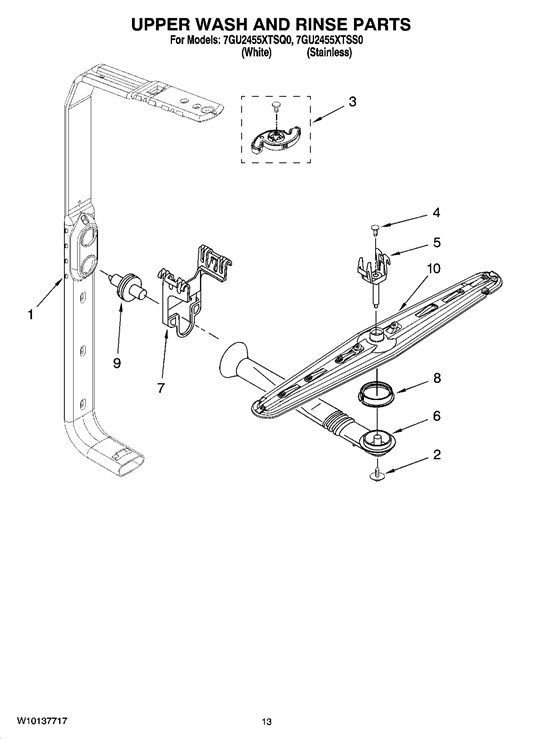 UPPER WASH AND RINSE PARTS
For Models: 7GU2455XTSQ0, 7GU2455XTSS0
(White) (Stainless)

3

4

5

10

1

9

7

8

6

2

W10137717

13