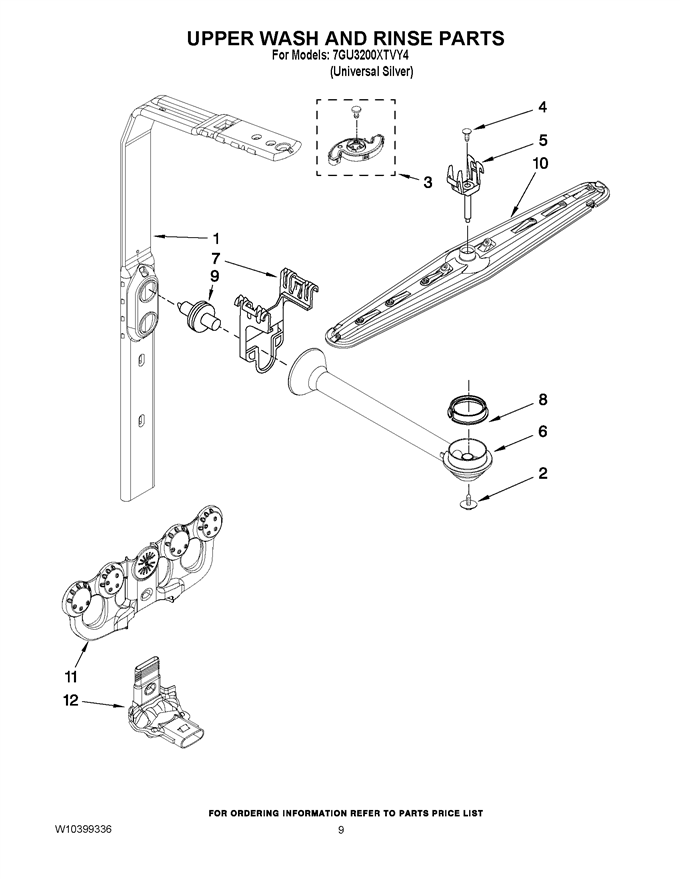 UPPER WASH AND RINSE PARTS
For Models: 7GU3200XTVY4
(Universal Silver)

4
5
10
3
1
7
9
8
6
2
11
12

FOR ORDERING INFORMATION REFER TO PARTS PRICE LIST
W10399336
9