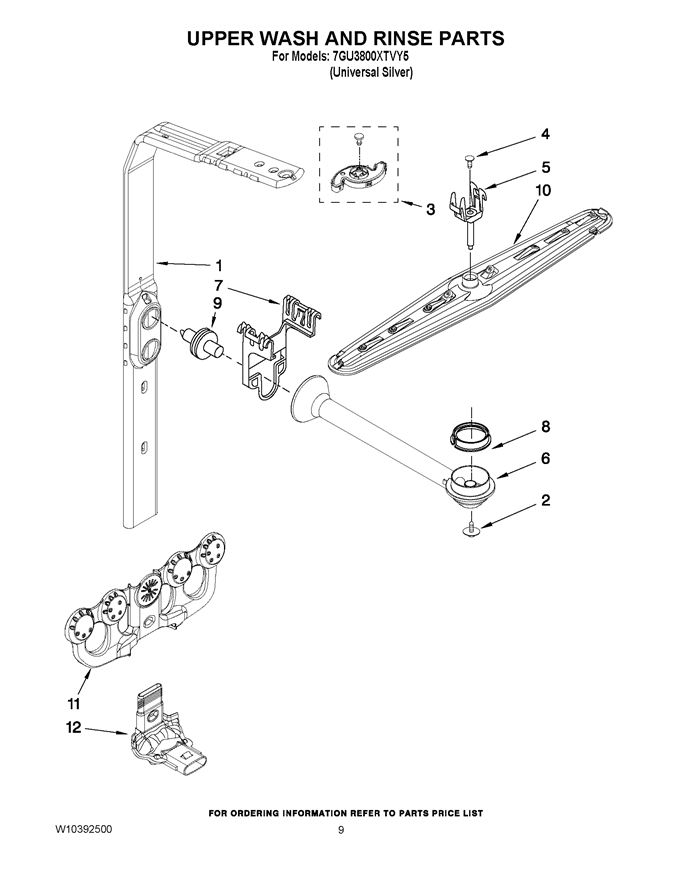 UPPER WASH AND RINSE PARTS
For Models: 7GU3800XTVY5
(Universal Silver)

4
5
10
3
1
7
9
8
6
2
11
12

FOR ORDERING INFORMATION REFER TO PARTS PRICE LIST
W10392500
9