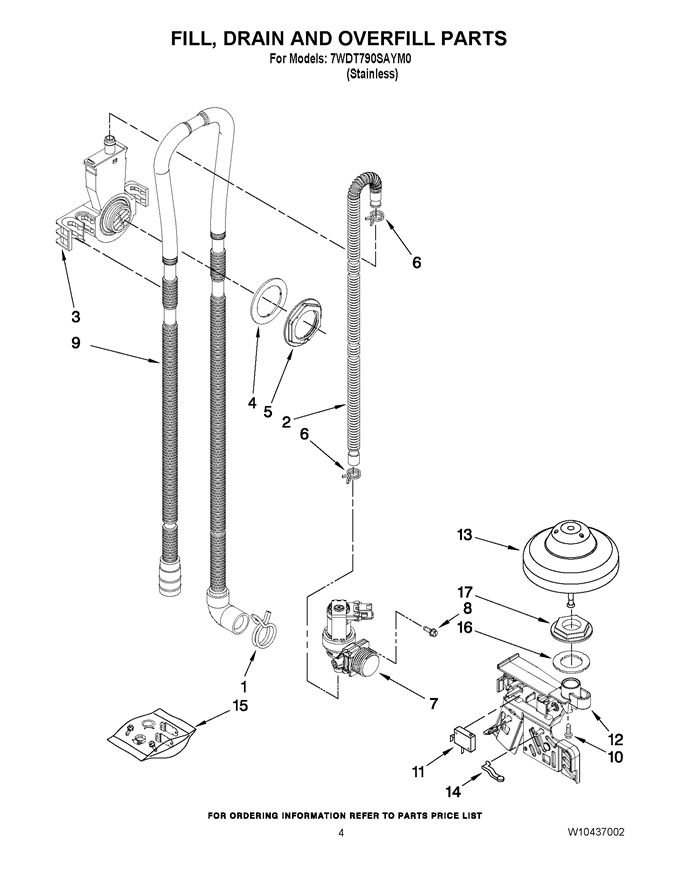 FILL, DRAIN AND OVERFILL PARTS
For Models: 7WDT790SAYM0
(Stainless)

6
3
9
4
5
2
6
13
17
8
16
1
7
15
12
10
11
14

FOR ORDERING INFORMATION REFER TO PARTS PRICE LIST
4
W10437002