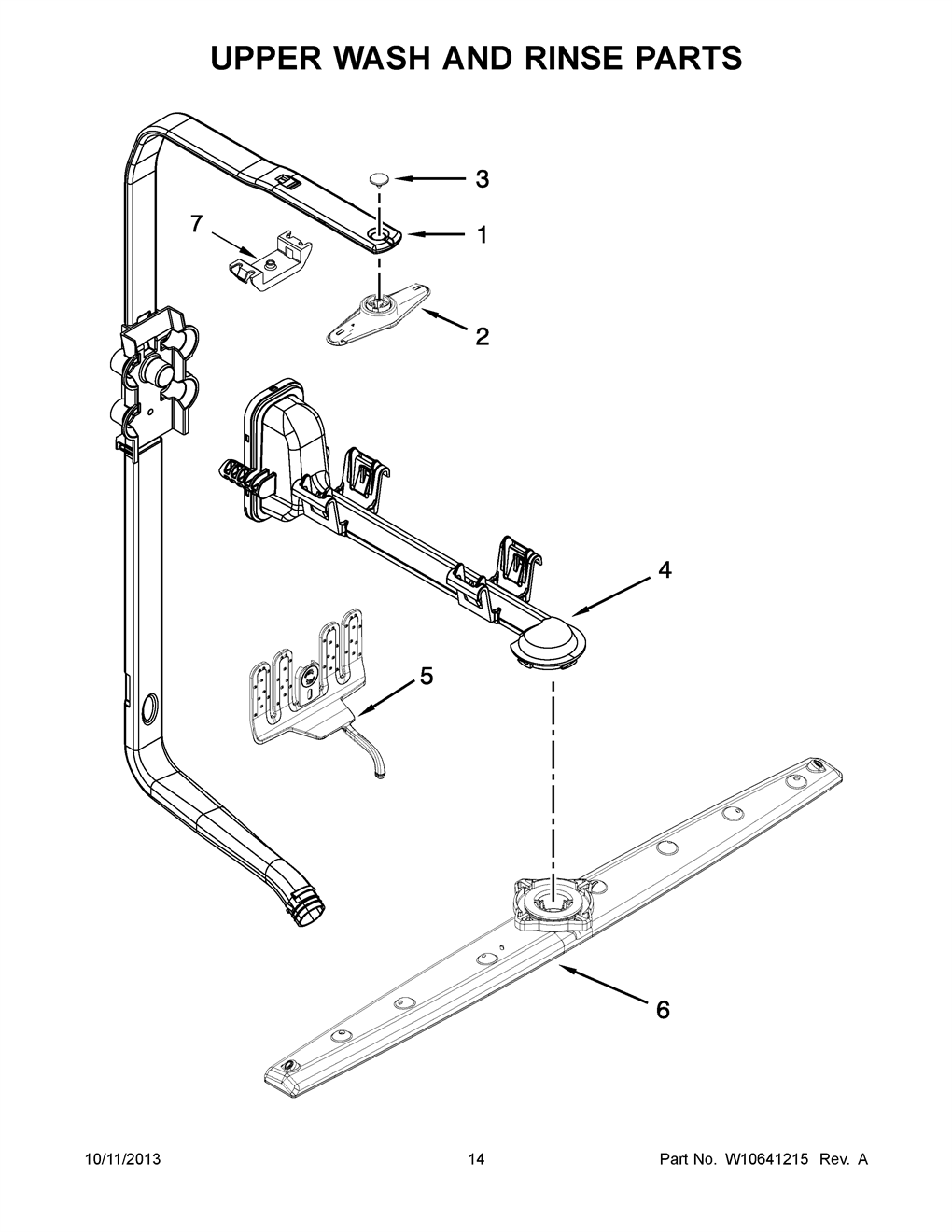 UPPER WASH AND RINSE PARTS

3
7
1
2
4
5
6

10/11/2013
14
Part No. W10641215 Rev. A