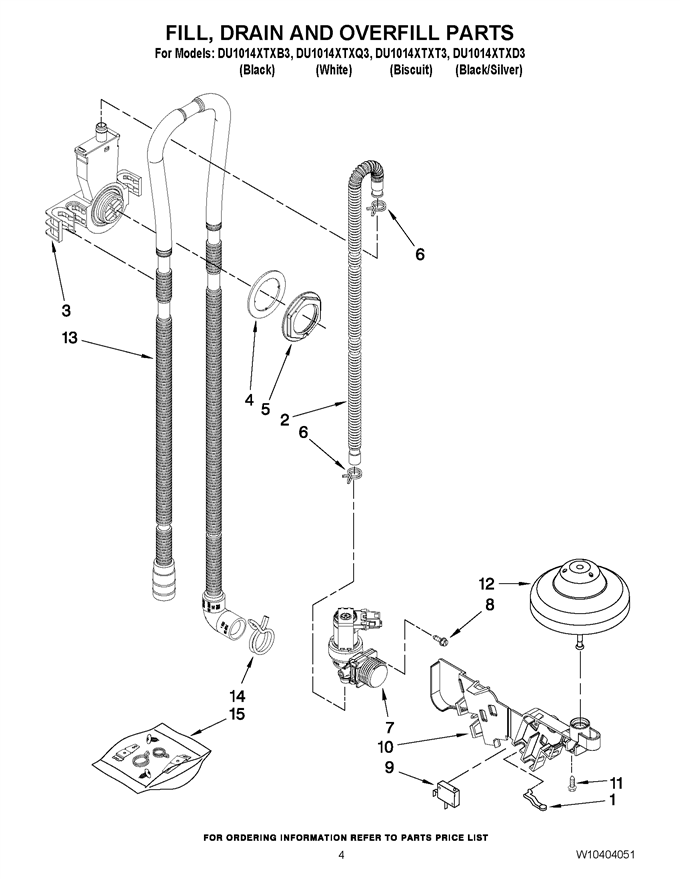 FILL, DRAIN AND OVERFILL PARTS
For Models: DU1014XTXB3, DU1014XTXQ3, DU1014XTXT3, DU1014XTXD3
(Black) (White) (Biscuit) (Black/Silver)

6
3
13
4
5
2
6
12
8
14
15
7
10
9
11
1

FOR ORDERING INFORMATION REFER TO PARTS PRICE LIST
4
W10404051