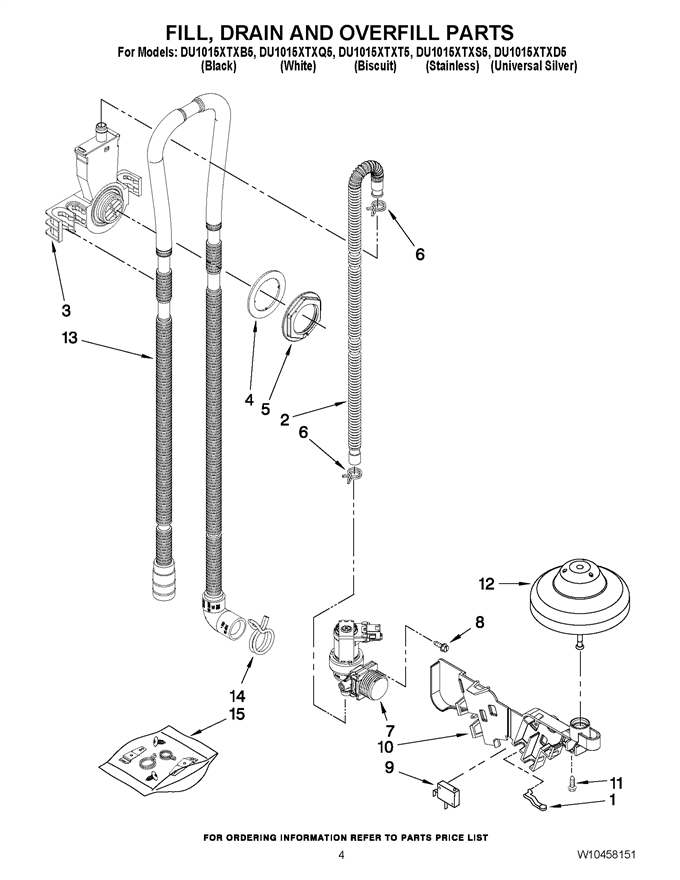 FILL, DRAIN AND OVERFILL PARTS
For Models: DU1015XTXB5, DU1015XTXQ5, DU1015XTXT5, DU1015XTXS5, DU1015XTXD5
(Black) (White) (Biscuit) (Stainless) (Universal Silver)

6
3
13
4
5
2
6
12
8
14
15
7
10
9
11
1

FOR ORDERING INFORMATION REFER TO PARTS PRICE LIST
4
W10458151