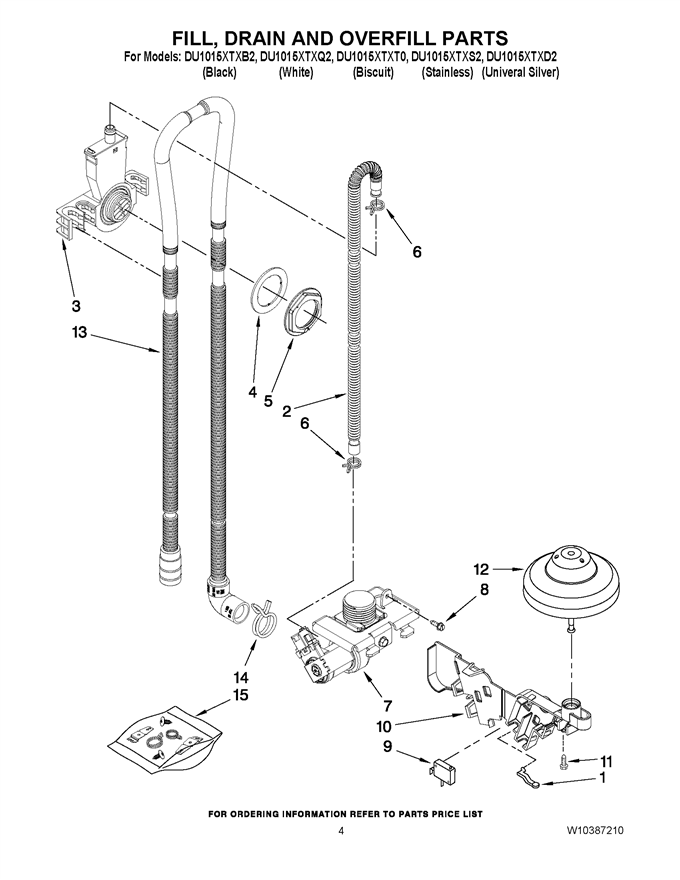 FILL, DRAIN AND OVERFILL PARTS
For Models: DU1015XTXB2, DU1015XTXQ2, DU1015XTXT0, DU1015XTXS2, DU1015XTXD2
(Black) (White) (Biscuit) (Stainless) (Univeral Silver)

6
3
13
4
5
2
6
12
8
14
15
7
10
9
11
1

FOR ORDERING INFORMATION REFER TO PARTS PRICE LIST
4
W10387210