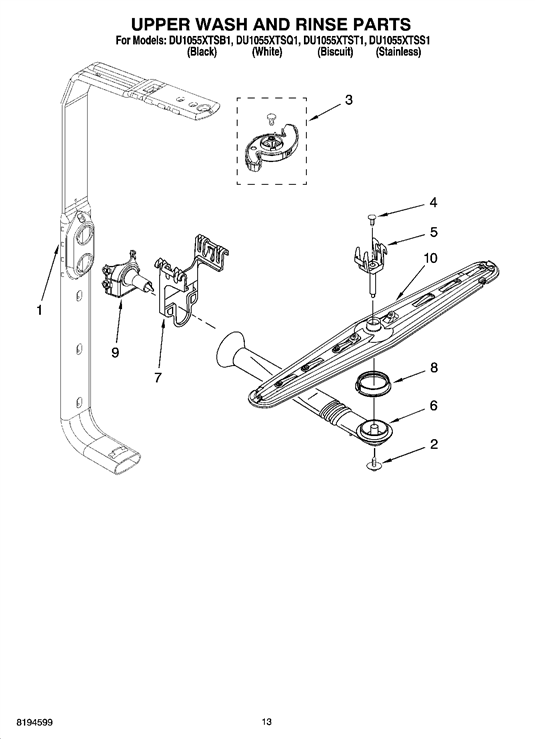 UPPER WASH AND RINSE PARTS

For Models: DU1055XTSB1, DU1055XTSQ1, DU1055XTST1, DU1055XTSS1
(Black) (White) (Biscuit) (Stainless)

3

4

5

10

1

9

7

8

6

2

8194599

13