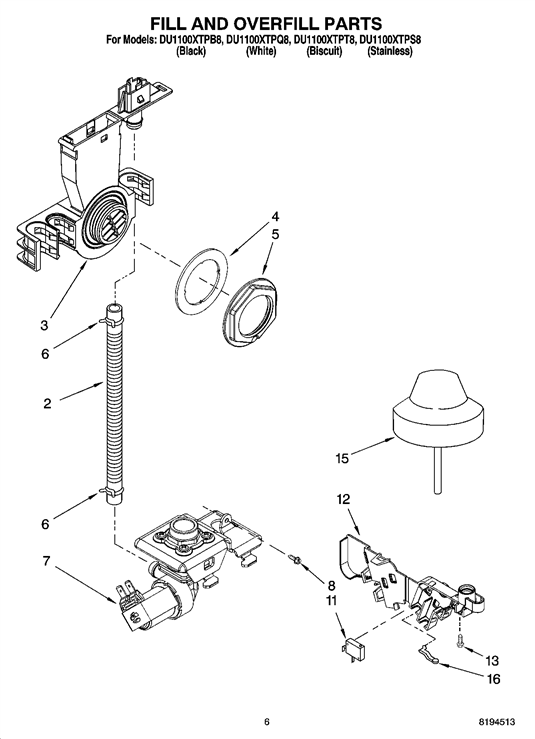 FILL AND OVERFILL PARTS

For Models: DU1100XTPB8, DU1100XTPQ8, DU1100XTPT8, DU1100XTPS8
(Black) (White) (Biscuit) (Stainless)

4
5
3
6
2
15
6
12
7
8
11
13
16

6

8194513