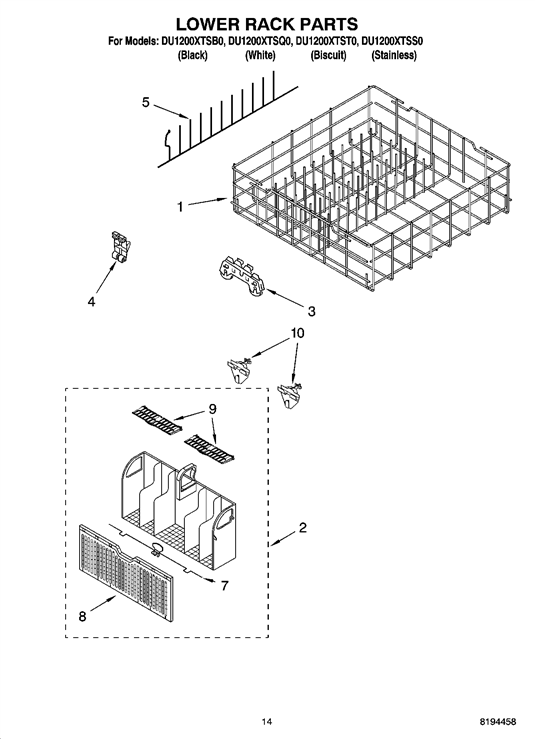 LOWER RACK PARTS
For Models: DU1200XTSB0, DU1200XTSQ0, DU1200XTST0, DU1200XTSS0
(Black) (White) (Biscuit) (Stainless)

5
1
4
3
10
9
2
7
8

14
8194458