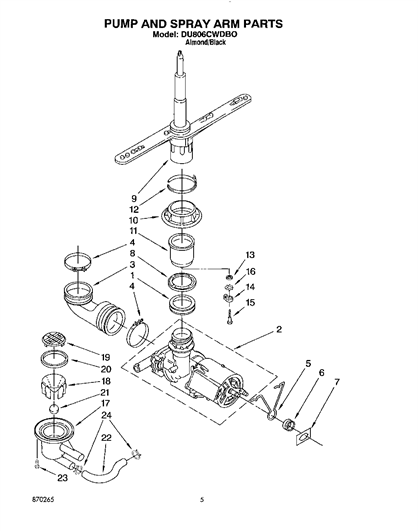 PUMP AND SPRAY ARM PARTS
Model: DU806CWDBO
Almond/Black

9
12
10
11
4
8
3
1
4
13
16
14
15
2
19
20
18
21
17
24
22
23
5
6
7

870265

5