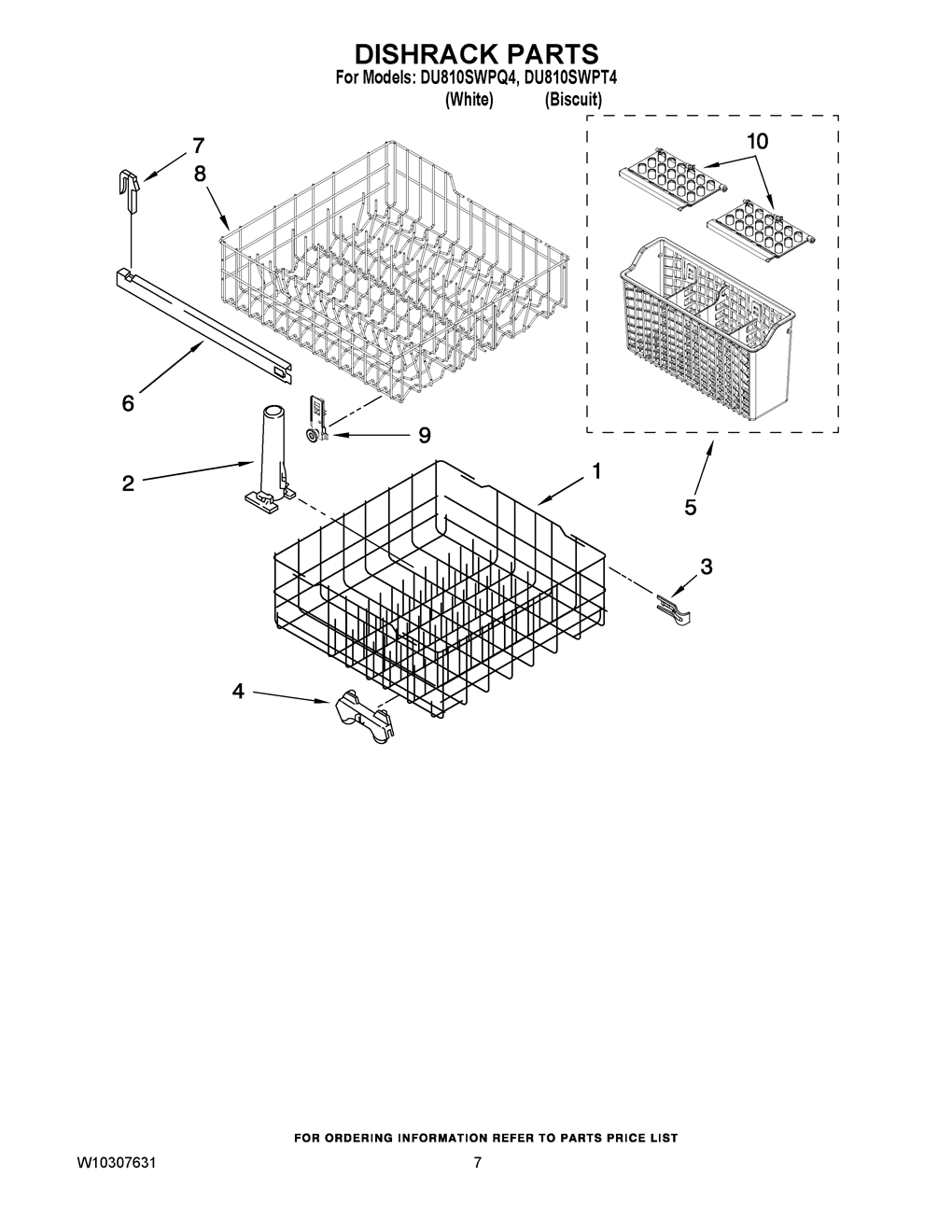 DISHRACK PARTS
For Models: DU810SWPQ4, DU810SWPT4
(White) (Biscuit)

7
8
10
6
9
2
1
5
3
4

FOR ORDERING INFORMATION REFER TO PARTS PRICE LIST

W10307631
7