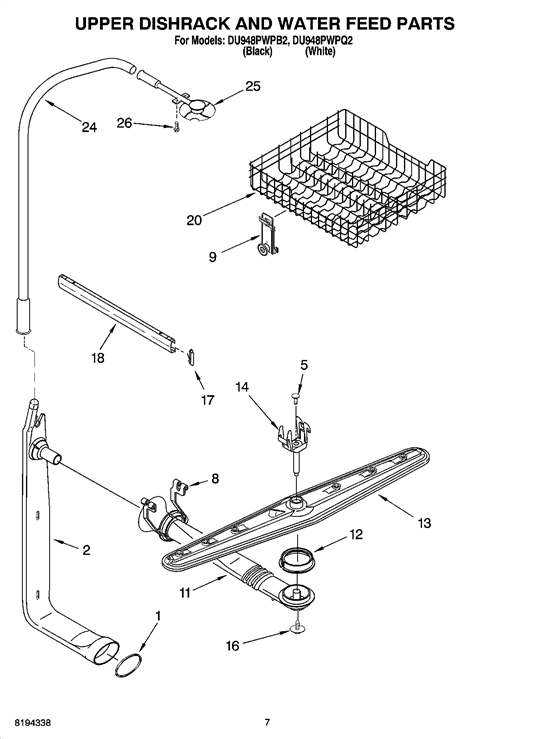 UPPER DISHRACK AND WATER FEED PARTS

For Models: DU948PWPB2, DU948PWPQ2
(Black) (White)

25
24
26
20
9
18
17
5
14
8
13
2
12
11
1
16

8194338

7