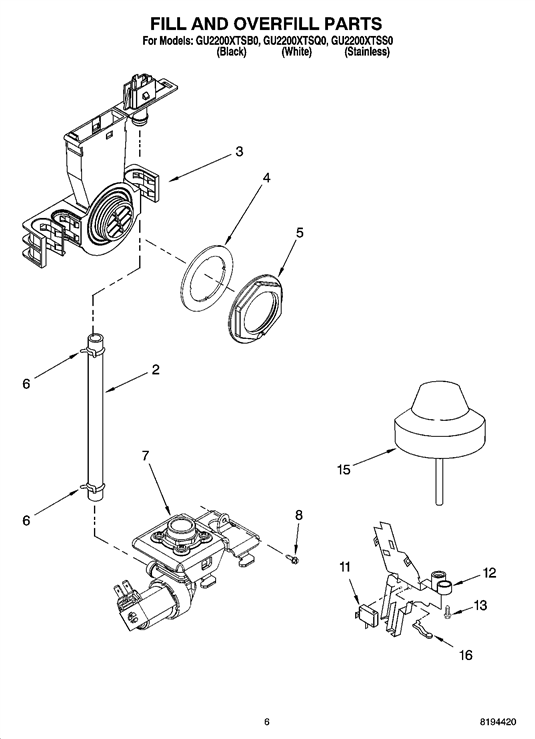 FILL AND OVERFILL PARTS
For Models: GU2200XTSB0, GU2200XTSQ0, GU2200XTSS0
(Black) (White) (Stainless)

3
4
5
6
2
6
7
8
15
11
12
13
16

6
8194420