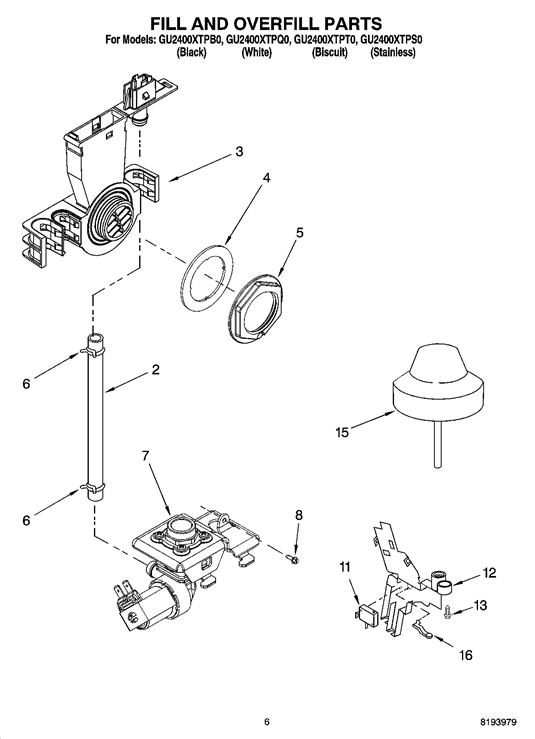 FILL AND OVERFILL PARTS

For Models: GU2400XTPB0, GU2400XTPQ0, GU2400XTPT0, GU2400XTPS0
(Black) (White) (Biscuit) (Stainless)

3

4

5

6

2

15

7

6

8

11

12

13

16

6

8193979