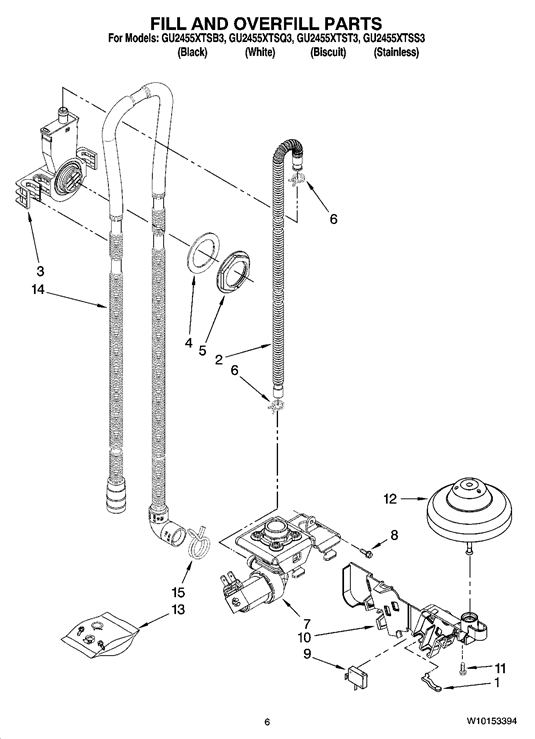 FILL AND OVERFILL PARTS
For Models: GU2455XTSB3, GU2455XTSQ3, GU2455XTST3, GU2455XTSS3
(Black) (White) (Biscuit) (Stainless)

6
3
14
4
5
2
6
12
8
15
13
7
10
9
11
1

6
W10153394