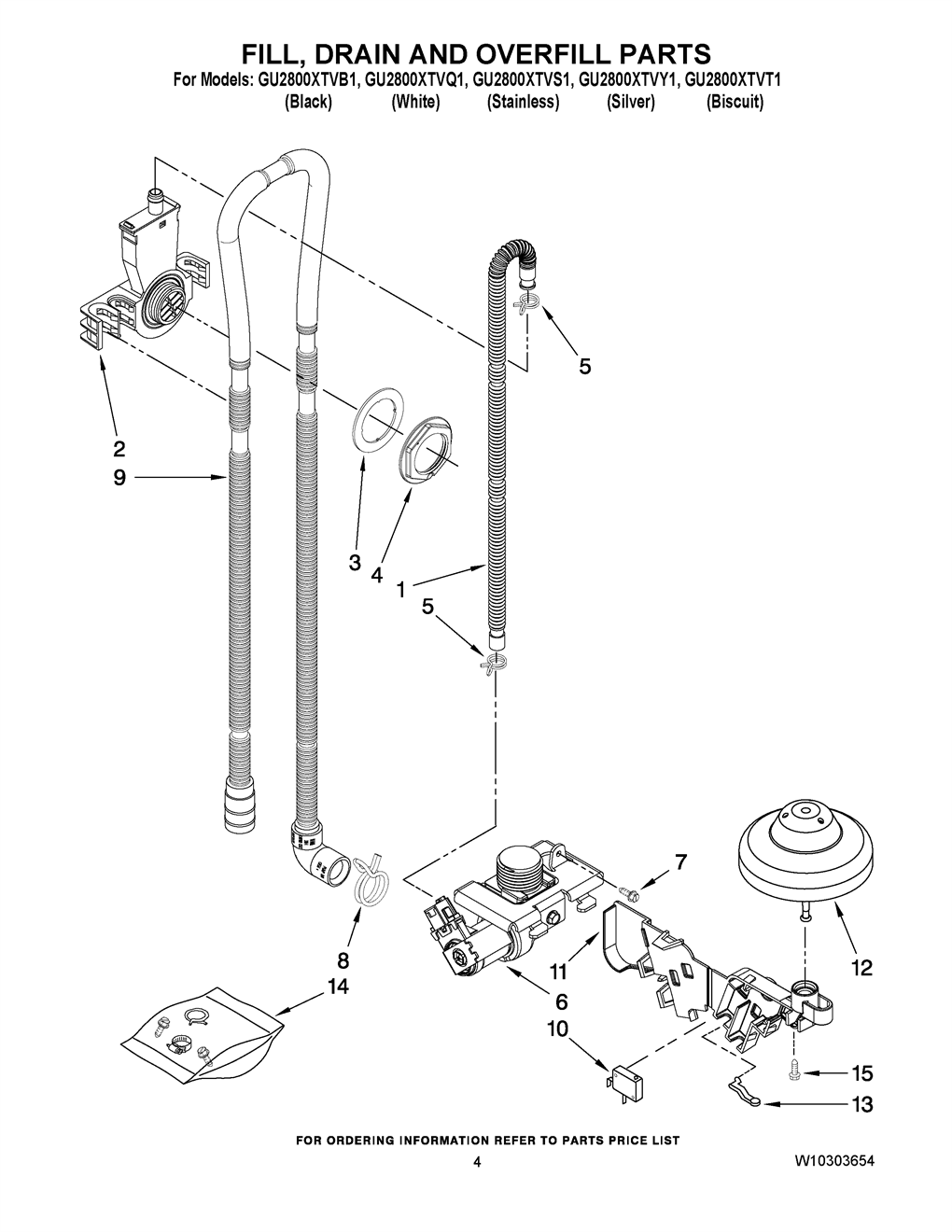 FILL, DRAIN AND OVERFILL PARTS

For Models: GU2800XTVB1, GU2800XTVQ1, GU2800XTVS1, GU2800XTVY1, GU2800XTVT1
(Black) (White) (Stainless) (Silver) (Biscuit)

5

2
9

3
4
1
5

7

12

8
14

11

6
10

15
13

FOR ORDERING INFORMATION REFER TO PARTS PRICE LIST

4

W10303654