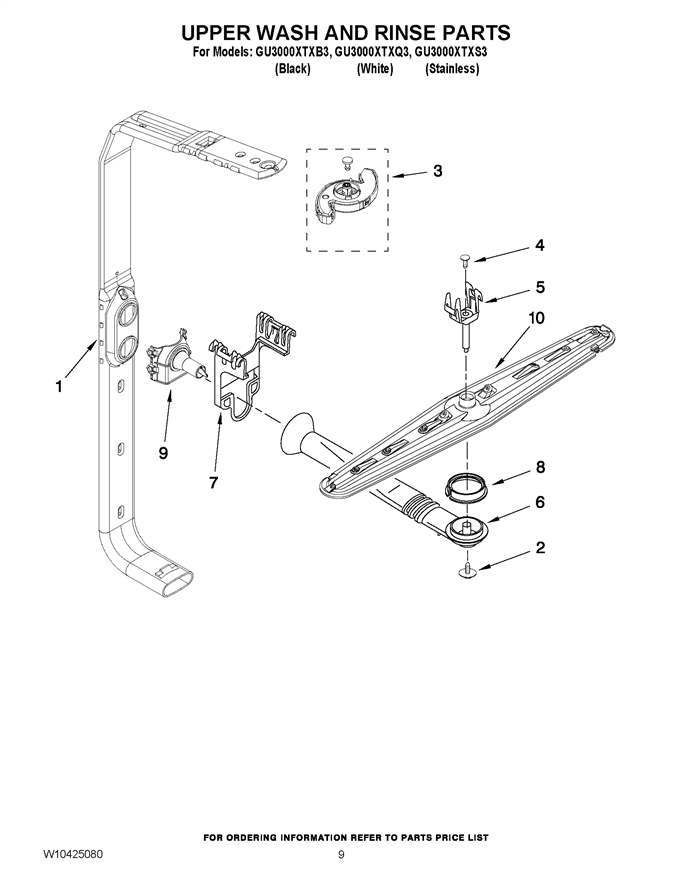 UPPER WASH AND RINSE PARTS
For Models: GU3000XTXB3, GU3000XTXQ3, GU3000XTXS3
(Black) (White) (Stainless)

3

4

5

10

1

9

7

8

6

2

FOR ORDERING INFORMATION REFER TO PARTS PRICE LIST

W10425080

9