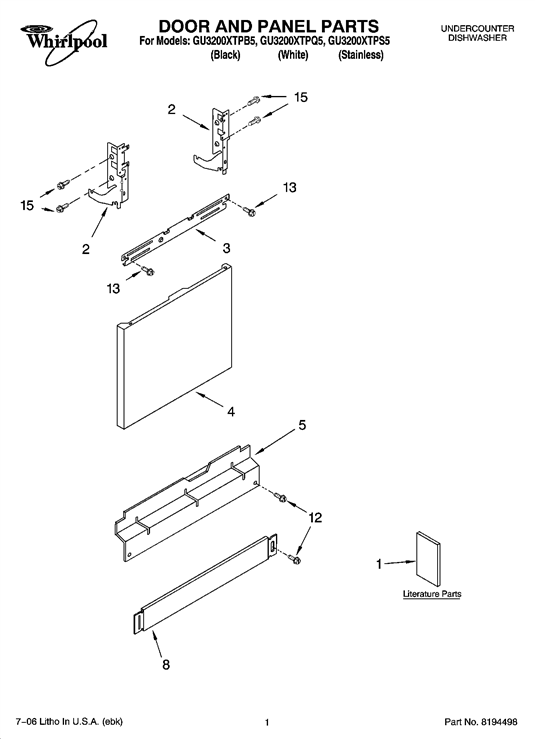 Whirlpool

DOOR AND PANEL PARTS
For Models: GU3200XTPB5, GU3200XTPQ5, GU3200XTPS5
(Black) (White) (Stainless)

UNDERCOUNTER
DISHWASHER

2
15
15
2
13
3
13
4
5
12
1
Literature Parts
8

7–06 Litho In U.S.A. (ebk)

1

Part No. 8194498