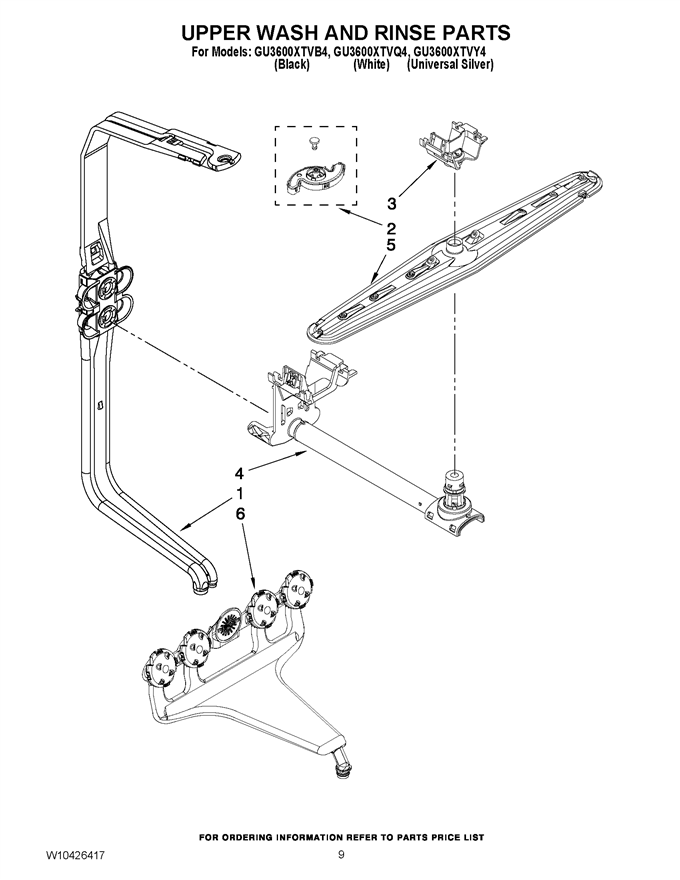 UPPER WASH AND RINSE PARTS
For Models: GU3600XTVB4, GU3600XTVQ4, GU3600XTVY4
(Black) (White) (Universal Silver)

3
2
5
4
1
6

FOR ORDERING INFORMATION REFER TO PARTS PRICE LIST
W10426417
9