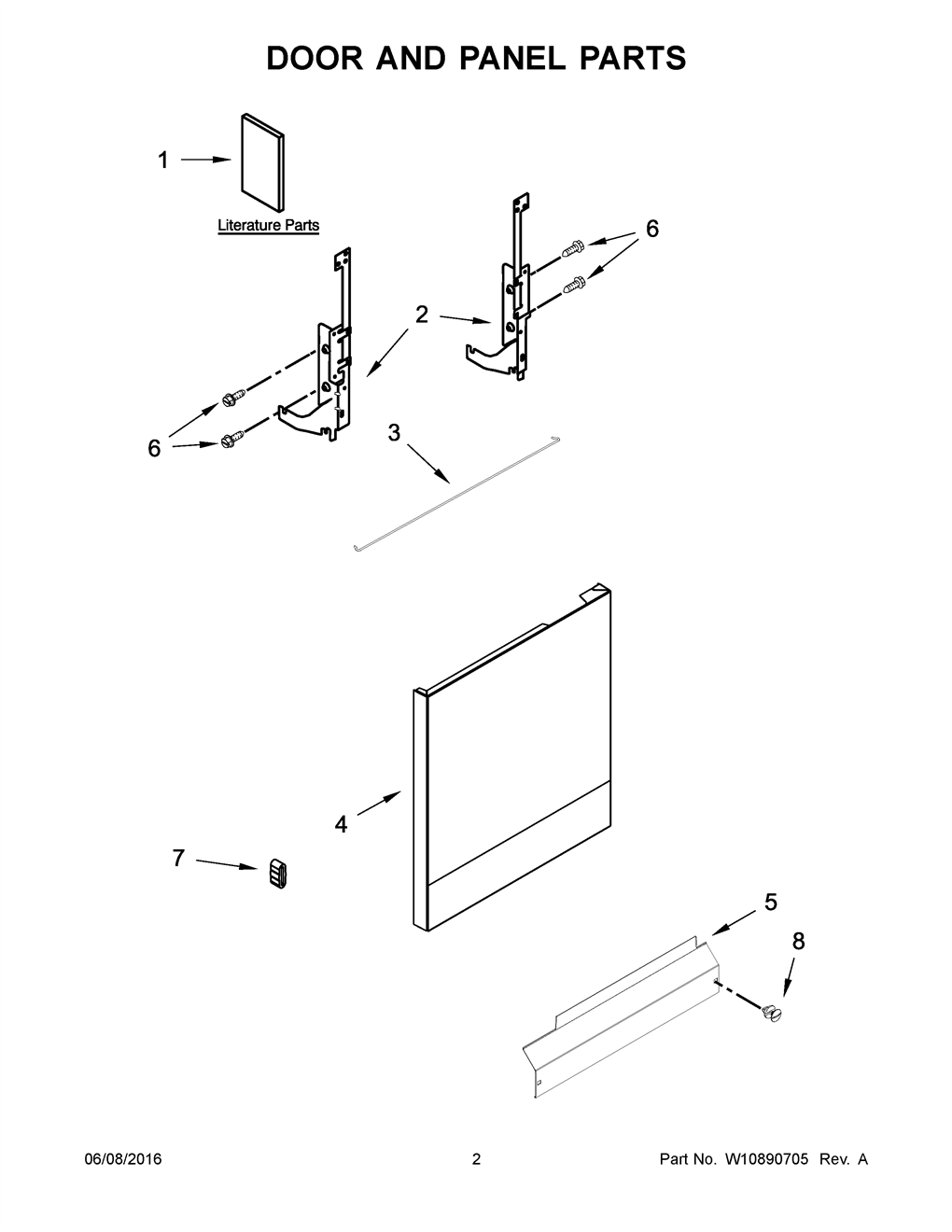 DOOR AND PANEL PARTS

1

Literature Parts

6

2

6

3

4

7

5

8

06/08/2016 2 Part No. W10890705 Rev. A