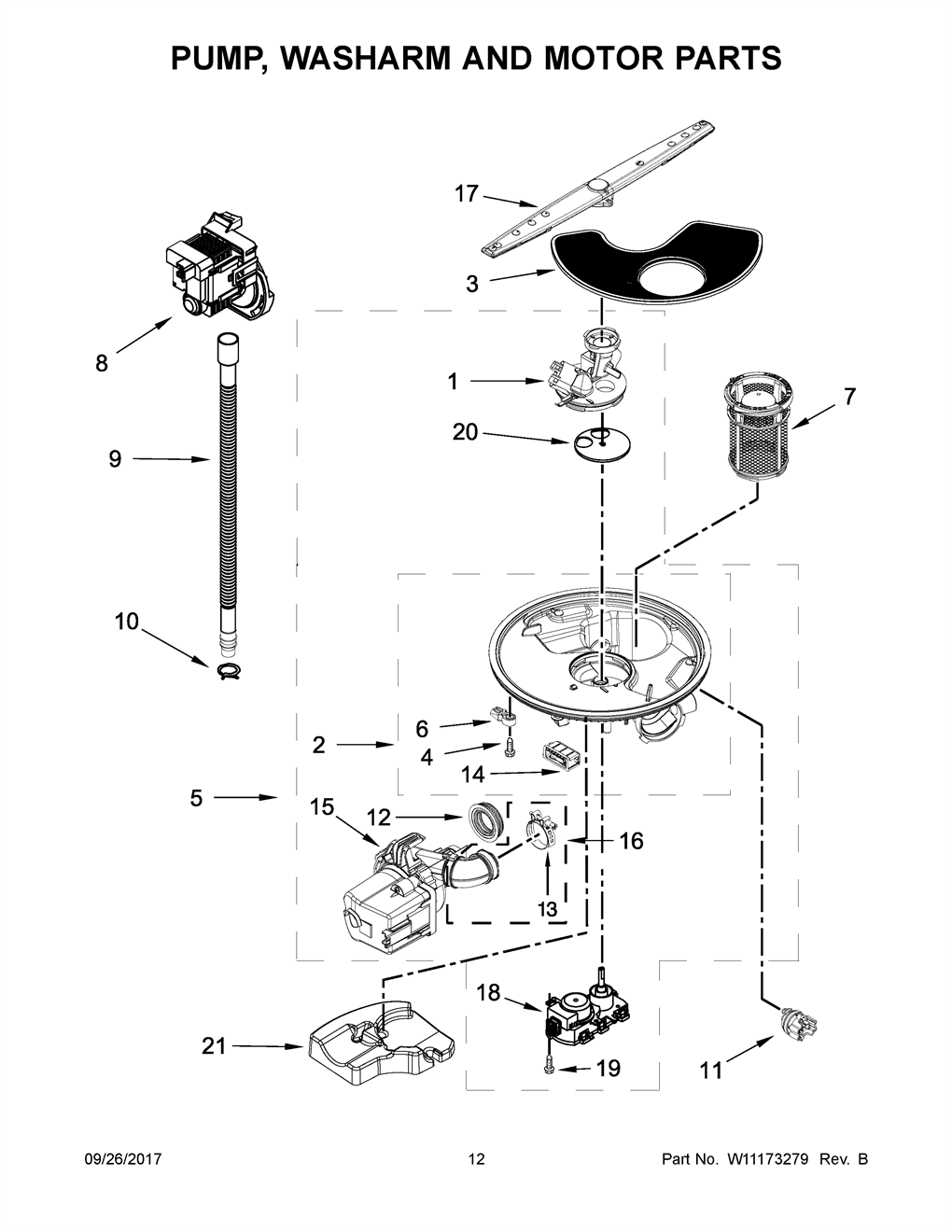 PUMP, WASHARM AND MOTOR PARTS

17
3
8
1
7
20
9
10
6
2
4
14
5
15
12
16
13
18
21
19
11

09/26/2017
12
Part No. W11173279 Rev. B