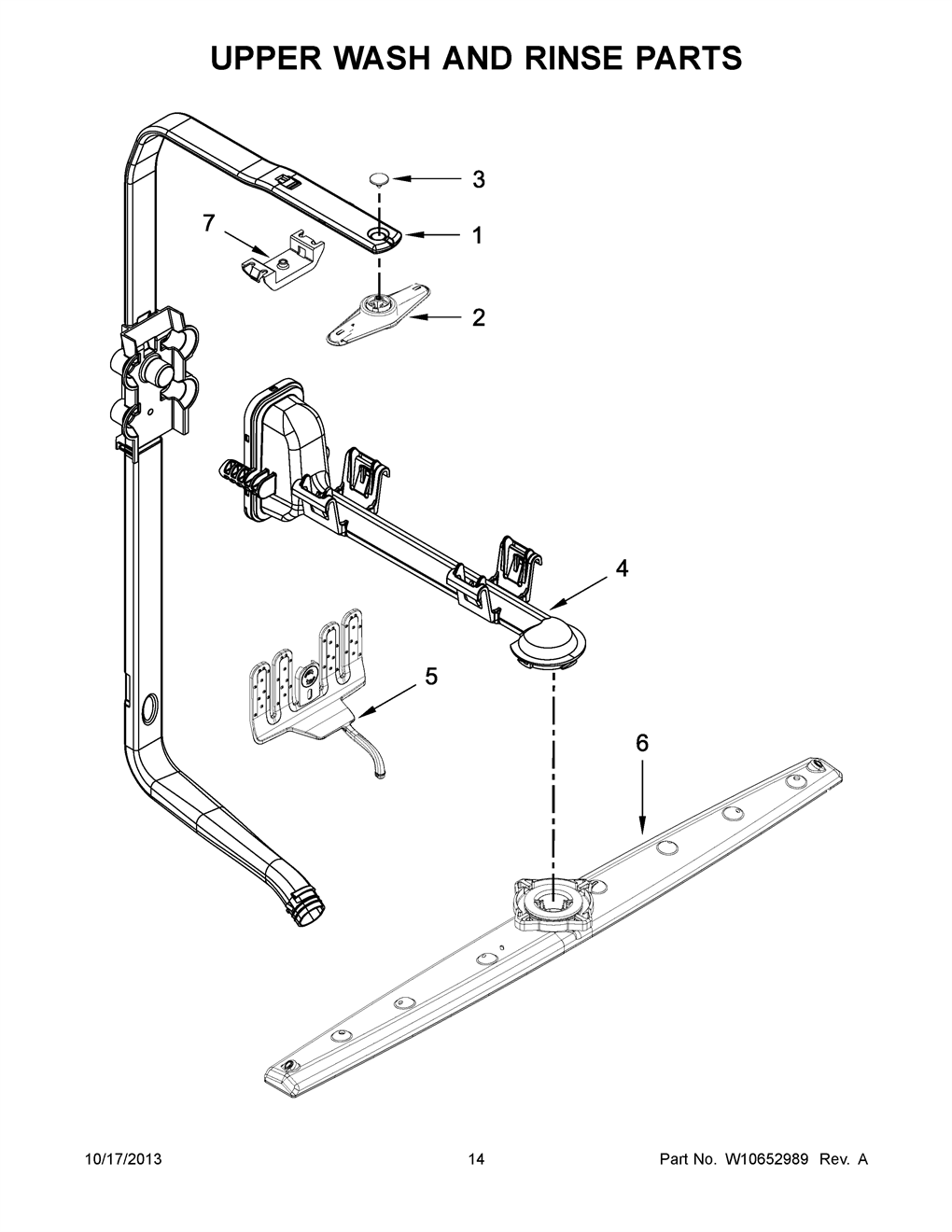 UPPER WASH AND RINSE PARTS

3

7

1

2

4

5

6

10/17/2013

14

Part No. W10652989 Rev. A