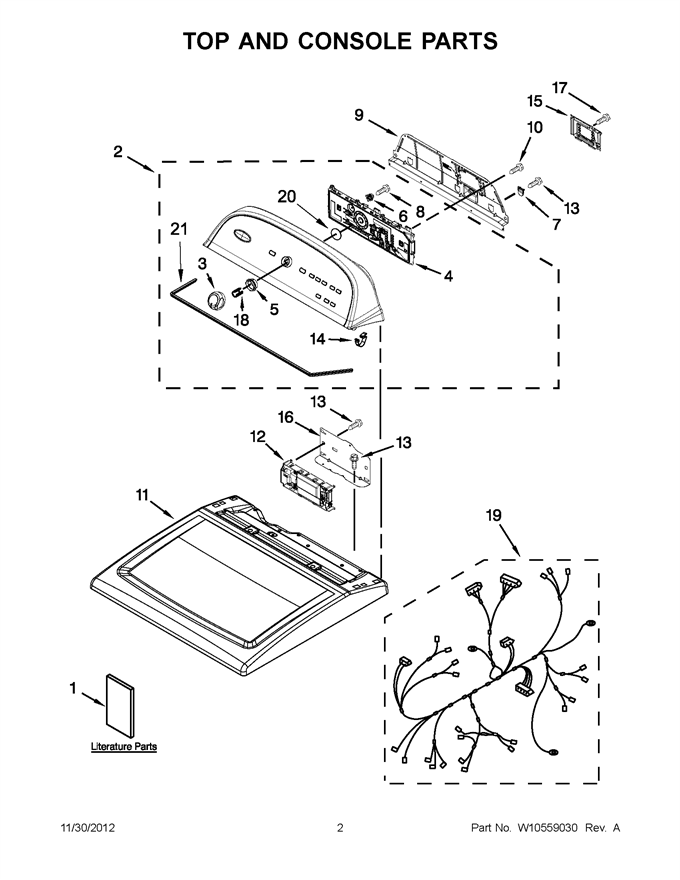 TOP AND CONSOLE PARTS

17
15
9
10
2
20
6
8
13
7
21
3
4
5
18
14
13
16
12
13
11
19
1
Literature Parts

11/30/2012
2
Part No. W10559030 Rev. A