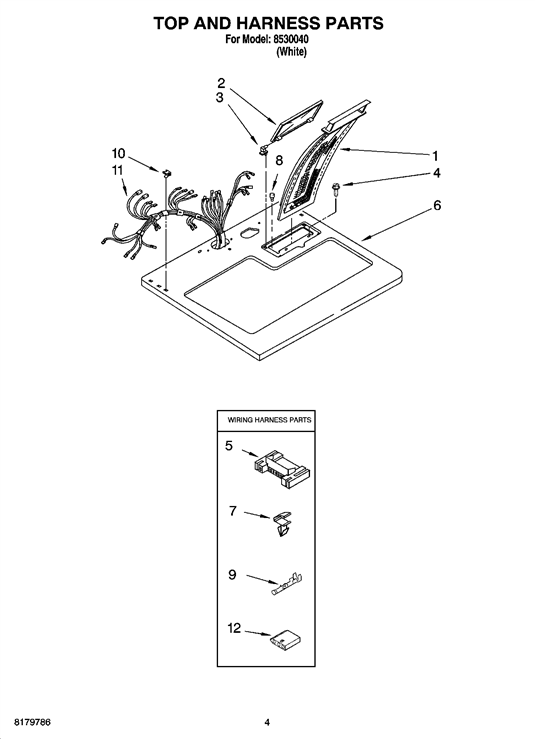 TOP AND HARNESS PARTS
For Model: 8530040
(White)

2
3
10
11
8
1
4
6

WIRING HARNESS PARTS
5
7
9
12

8179786

4