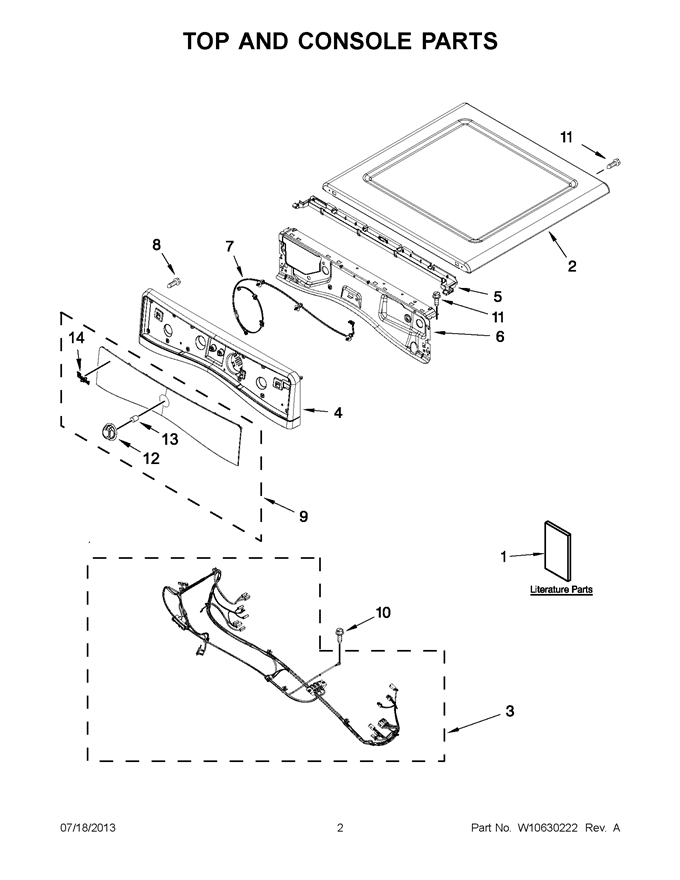 TOP AND CONSOLE PARTS

11

2

8

7

5

11

6

14

4

13

12

9

1

Literature Parts

10

3

07/18/2013 2 Part No. W10630222 Rev. A