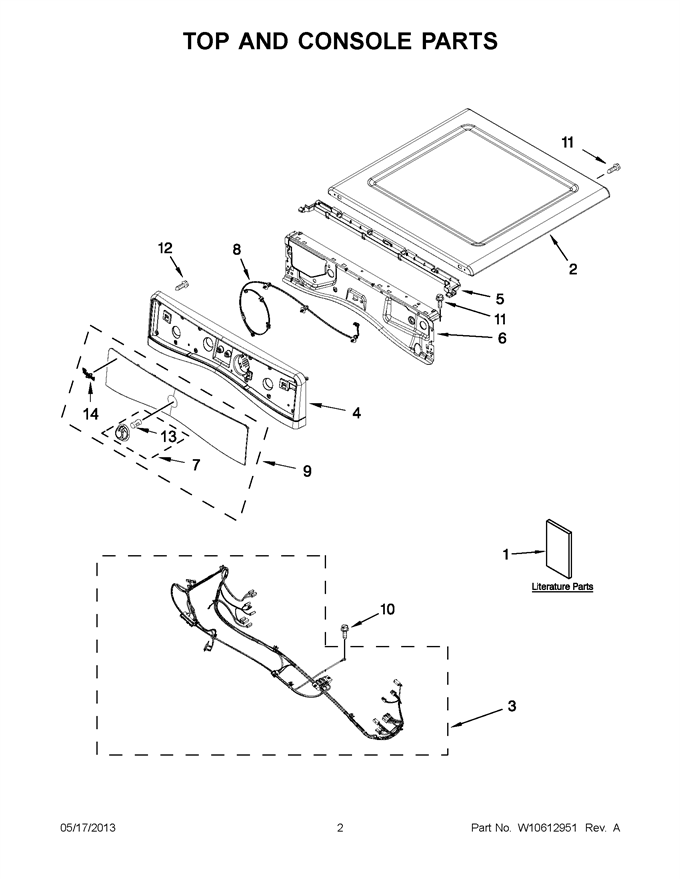 TOP AND CONSOLE PARTS

11

2

12

8

5

11

6

4

14

13

7

9

1

Literature Parts

10

3

05/17/2013 2 Part No. W10612951 Rev. A