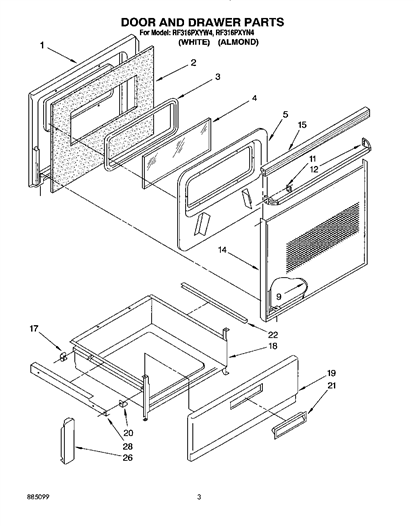 DOOR AND DRAWER PARTS
For Model: RF316PXYW4, RF316PXYN4
(WHITE) (ALMOND)

1
2
3
4
5
15
11
12
14
9
22
17
18
19
21
20
28
26

885099
3