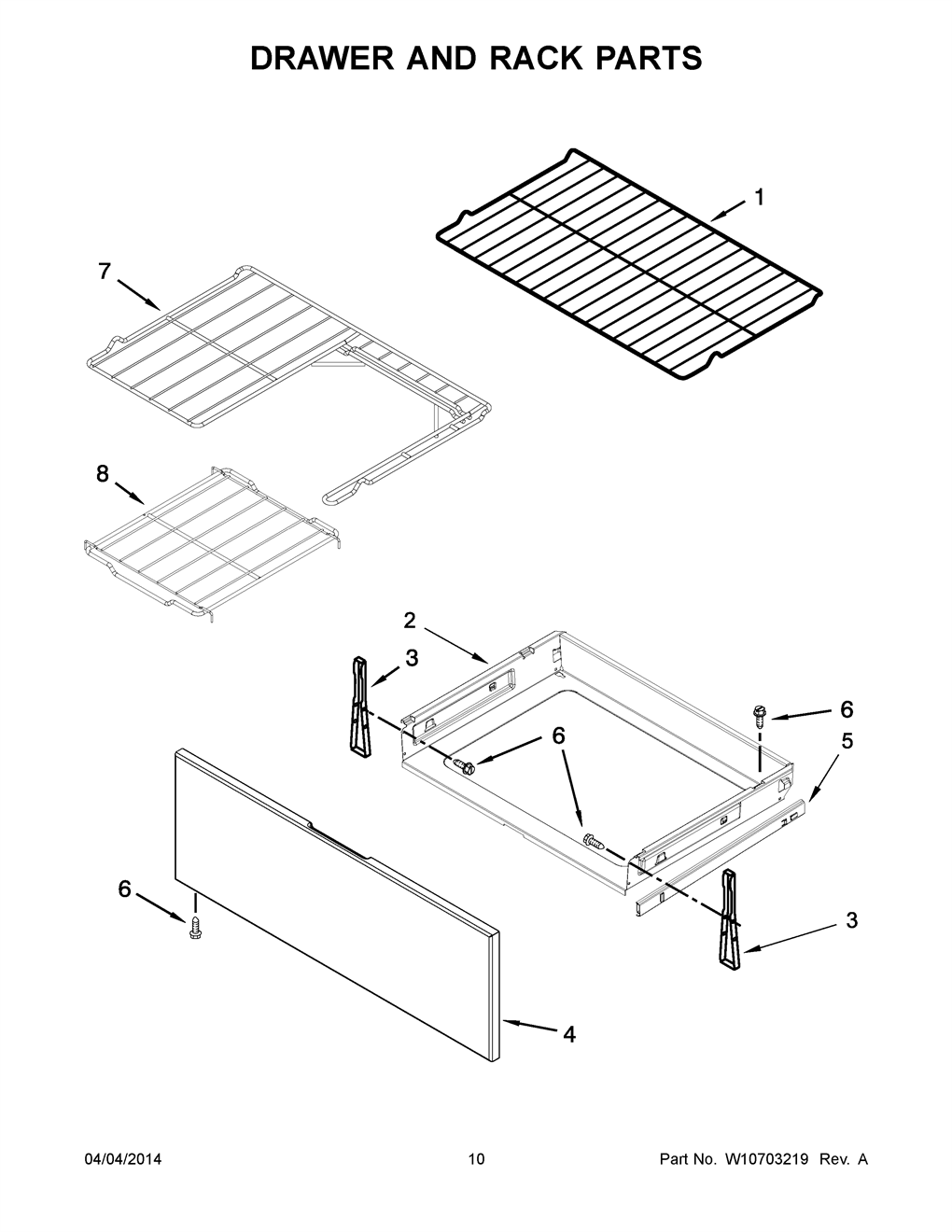 DRAWER AND RACK PARTS

1

7

8

2

3

6

6

5

6

3

4

04/04/2014

10

Part No. W10703219 Rev. A