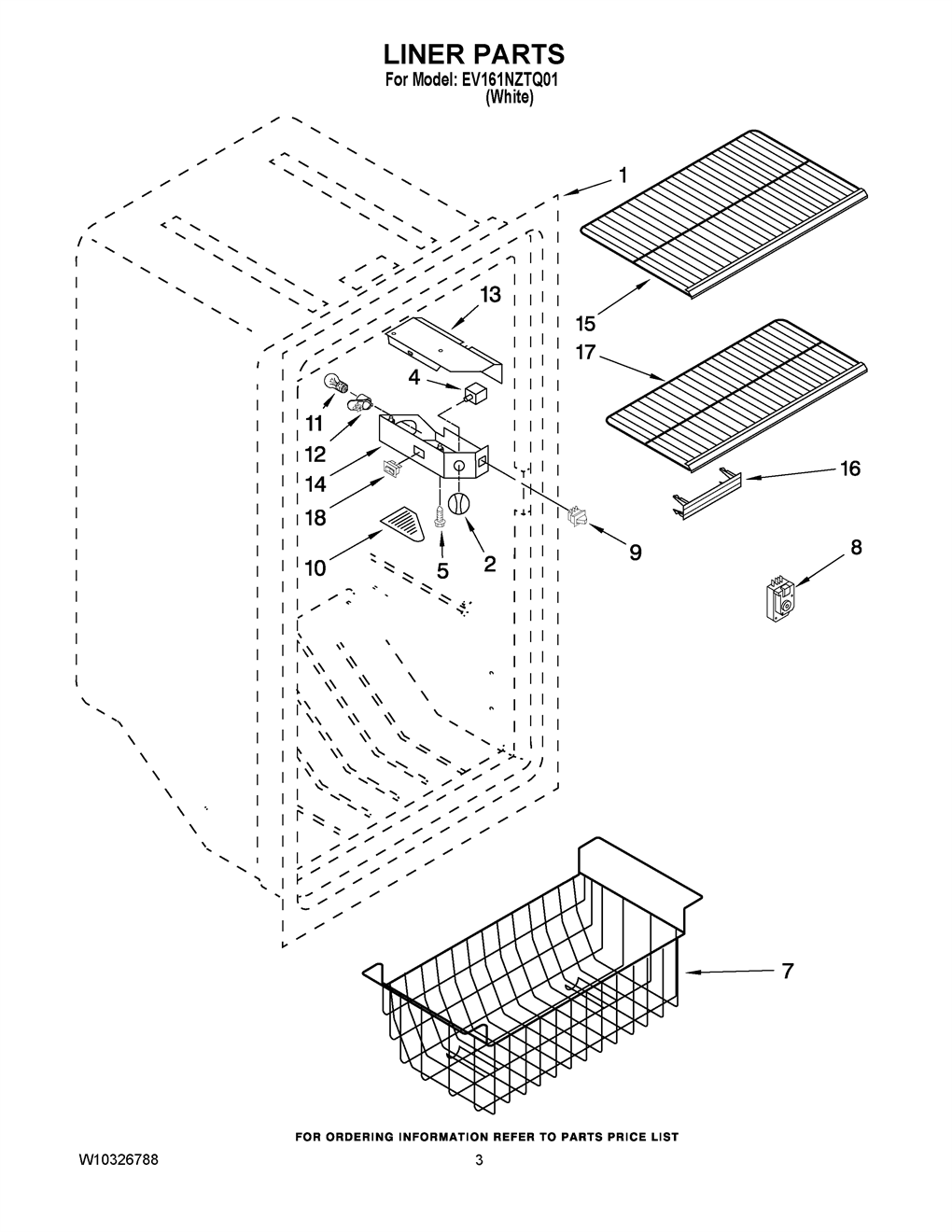 LINER PARTS
For Model: EV161NZTQ01
(White)

1
13
15
17
4
11
12
14
18
16
10
5
2
9
8
7

FOR ORDERING INFORMATION REFER TO PARTS PRICE LIST

W10326788
3