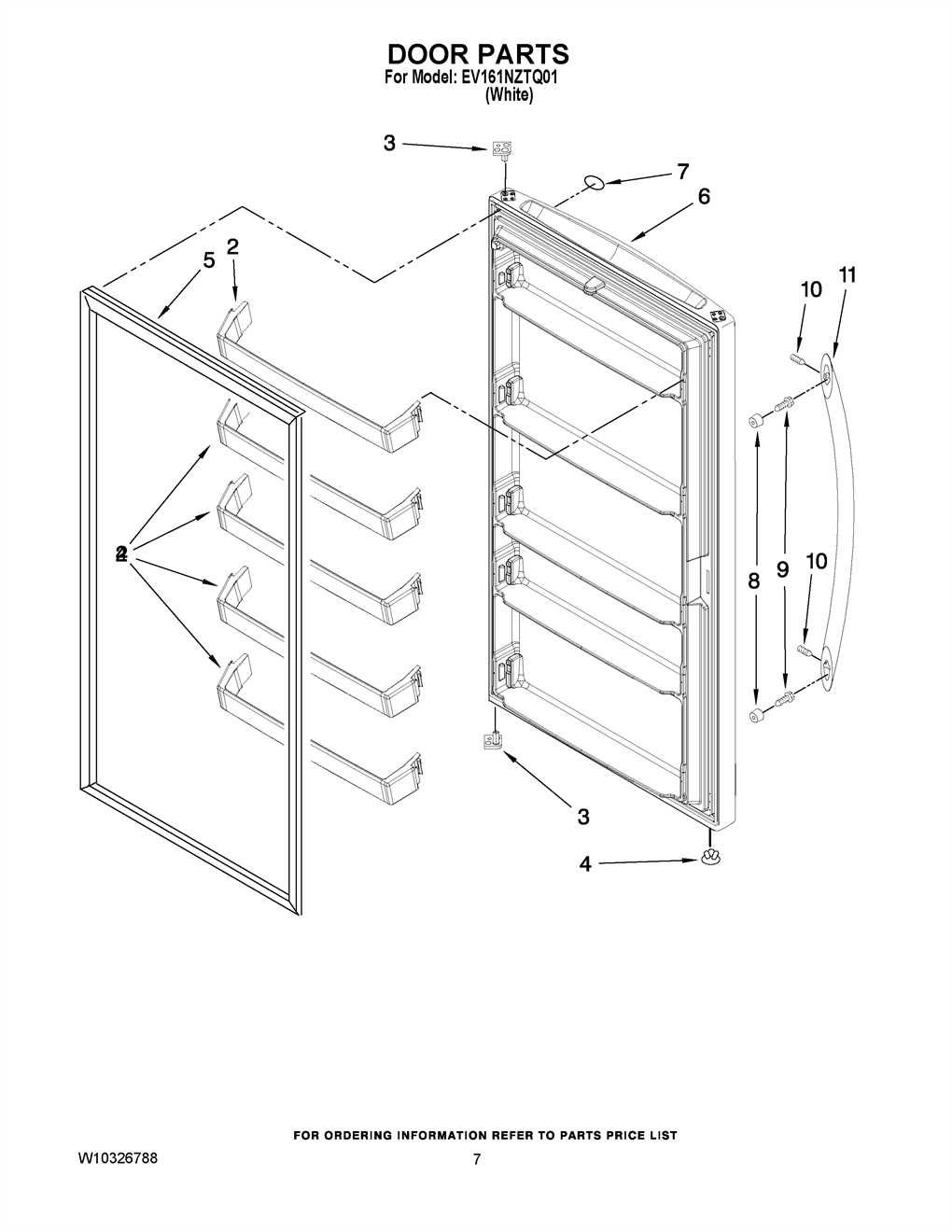 DOOR PARTS
For Model: EV161NZTQ01
(White)

3
7
6
5
2
10
11
2
8
9
10
3
4

FOR ORDERING INFORMATION REFER TO PARTS PRICE LIST

W10326788

7