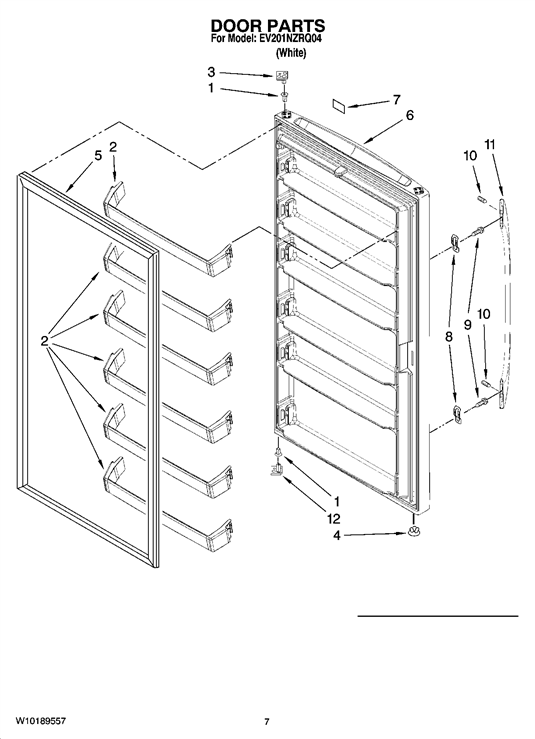 DOOR PARTS
For Model: EV201NZRQ04
(White)

3
1
7
6
5
2
10
11
2
8
9
10
1
12
4

W10189557
7