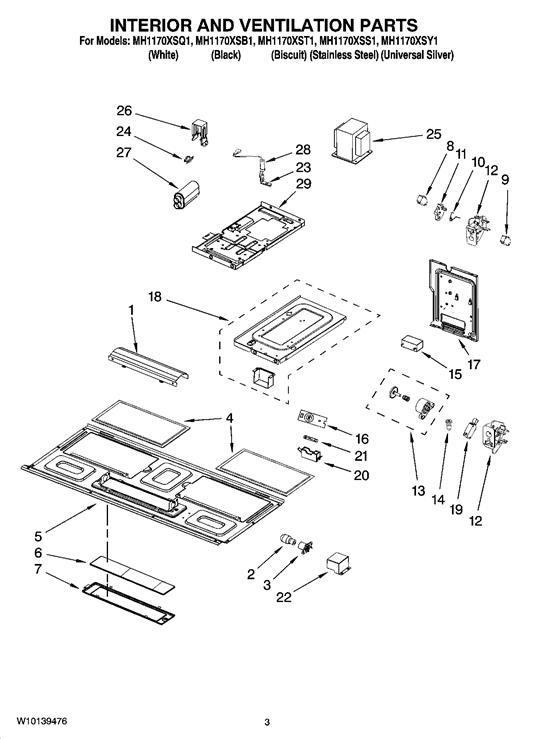 INTERIOR AND VENTILATION PARTS

For Models: MH1170XSQ1, MH1170XSB1, MH1170XST1, MH1170XSS1, MH1170XSY1
(White) (Black) (Biscuit) (Stainless Steel) (Universal Silver)

26
24
27
28
23
29
25
8
11
10
12
9
18
1
17
15
4
16
21
20
13
14
19
12
5
6
7
2
3
22

W10139476

3