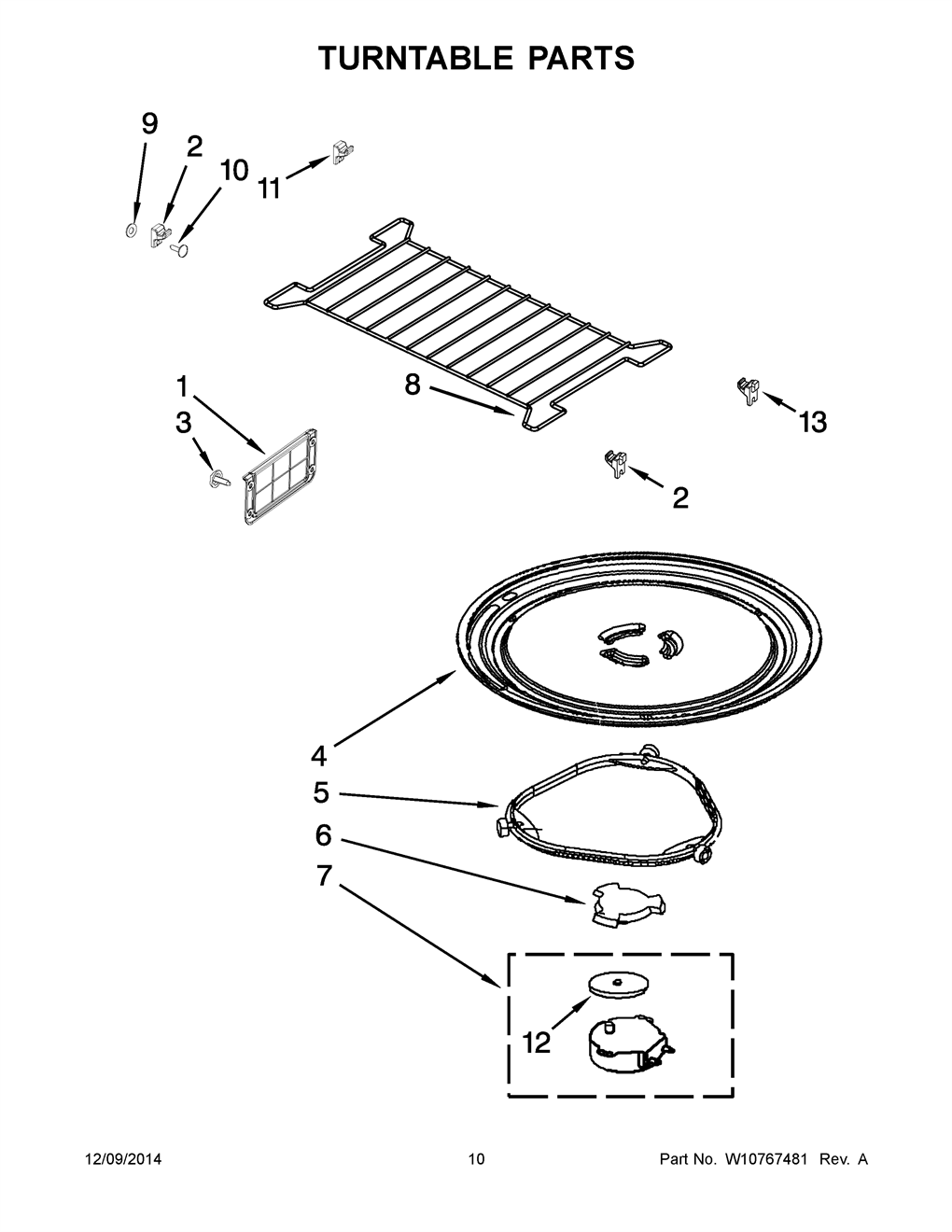 TURNTABLE PARTS

9
2
10
11
1
3
8
13
2
4
5
6
7
12

12/09/2014

10

Part No. W10767481 Rev. A