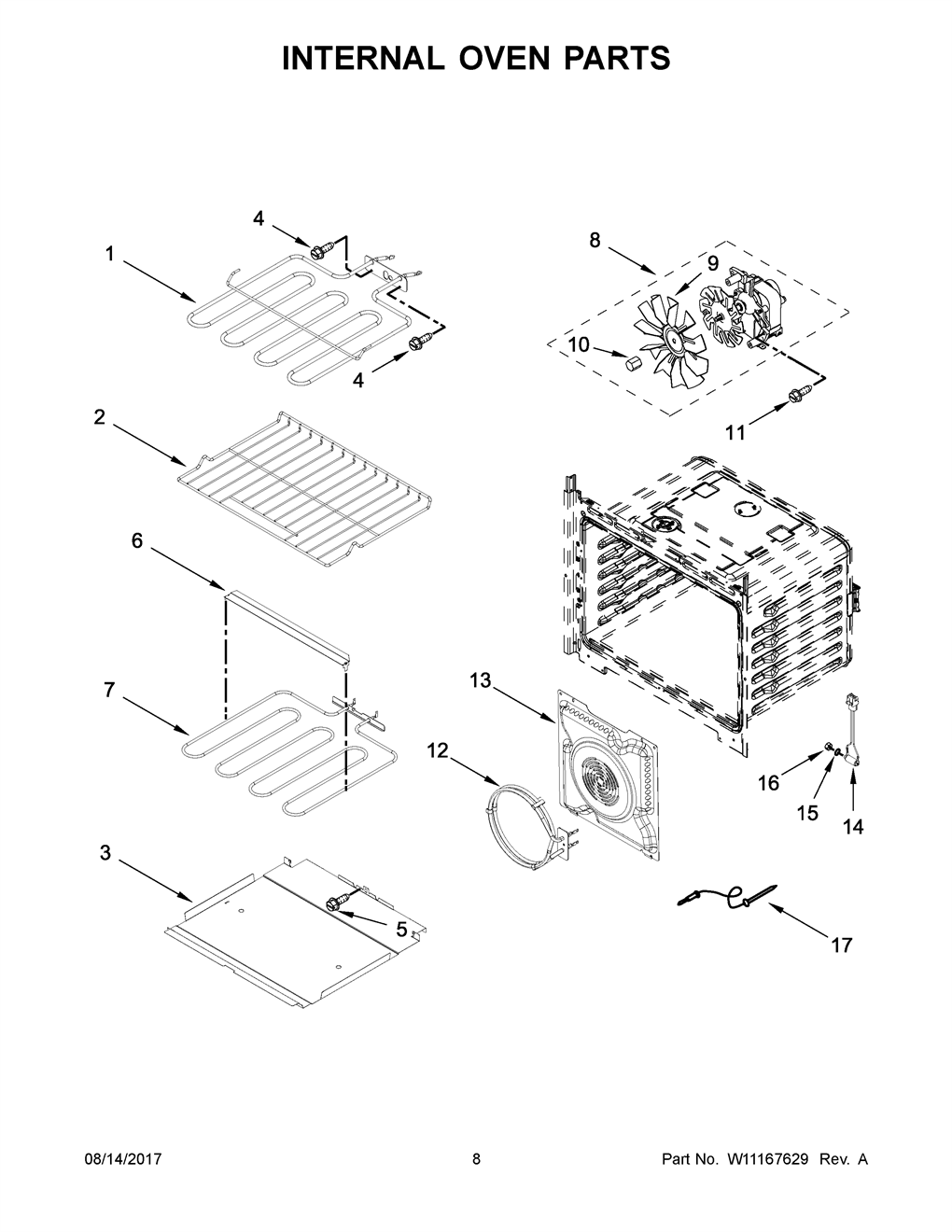 INTERNAL OVEN PARTS

4
1
4
8
9
10
11
2
6
7
13
12
16
15
14
3
5
17

08/14/2017
8
Part No. W11167629 Rev. A