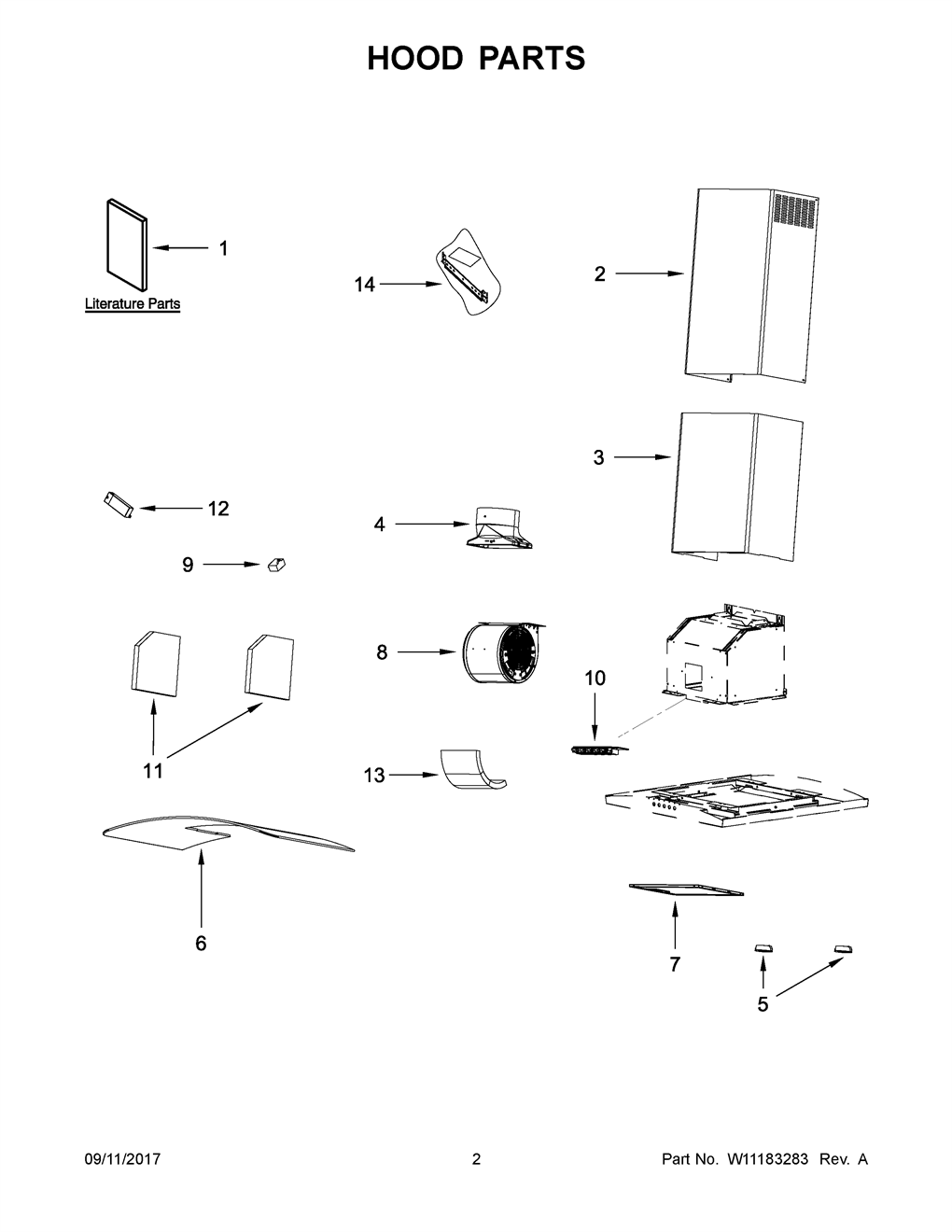 HOOD PARTS

1

Literature Parts

14

2

3

12

4

9

8

10

11

13

6

7

5

09/11/2017

2

Part No. W11183283 Rev. A