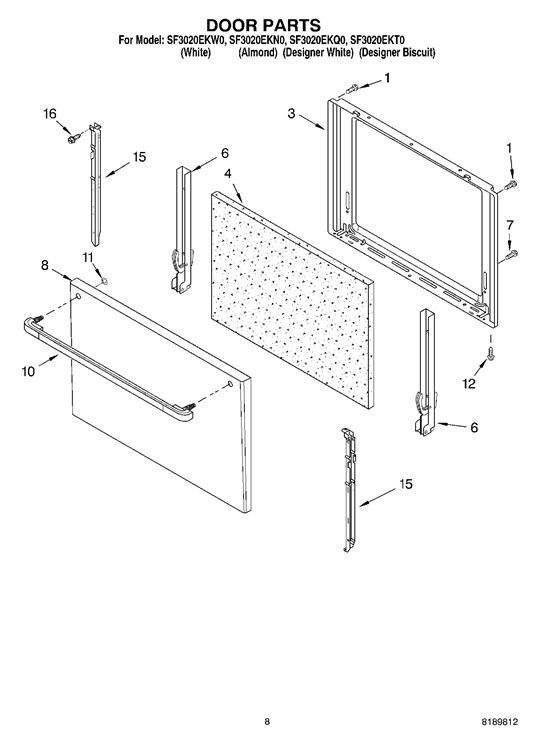 DOOR PARTS
For Model: SF3020EKW0, SF3020EKN0, SF3020EKQ0, SF3020EKT0
(White) (Almond) (Designer White) (Designer Biscuit)

1
3
16
15
6
4
1
7
11
8
10
12
6
15

8
8189812