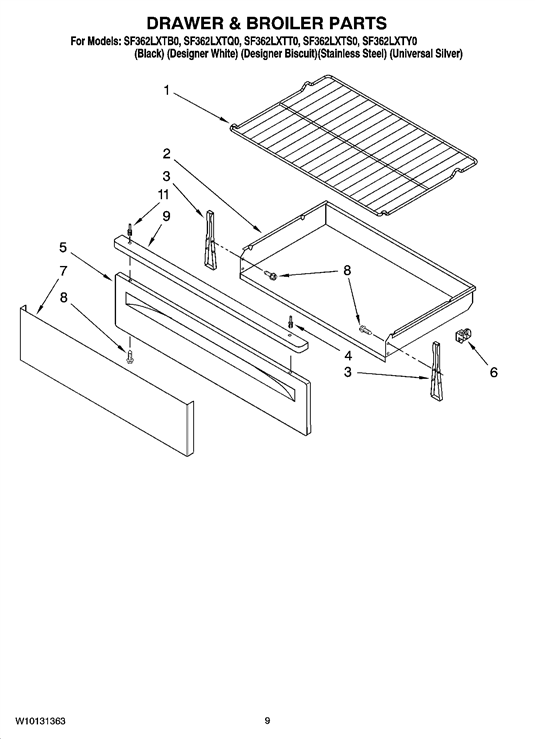 DRAWER & BROILER PARTS

For Models: SF362LXTB0, SF362LXTQ0, SF362LXTT0, SF362LXTS0, SF362LXTY0
(Black) (Designer White) (Designer Biscuit)(Stainless Steel) (Universal Silver)

1
2
3
11
9
5
7
8
8
4
3
6

W10131363

9