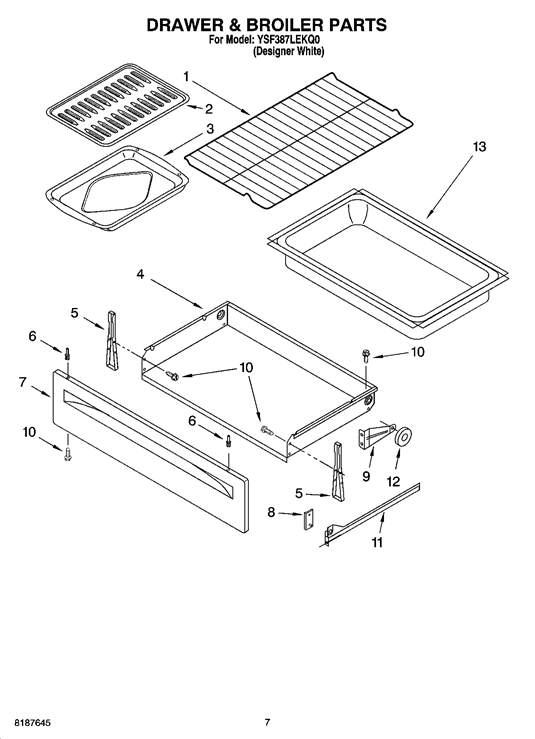 DRAWER & BROILER PARTS
For Model: YSF387LEKQ0
(Designer White)

1
2
3
13
4
5
6
10
7
10
10
6
9
12
5
8
11

8187645

7