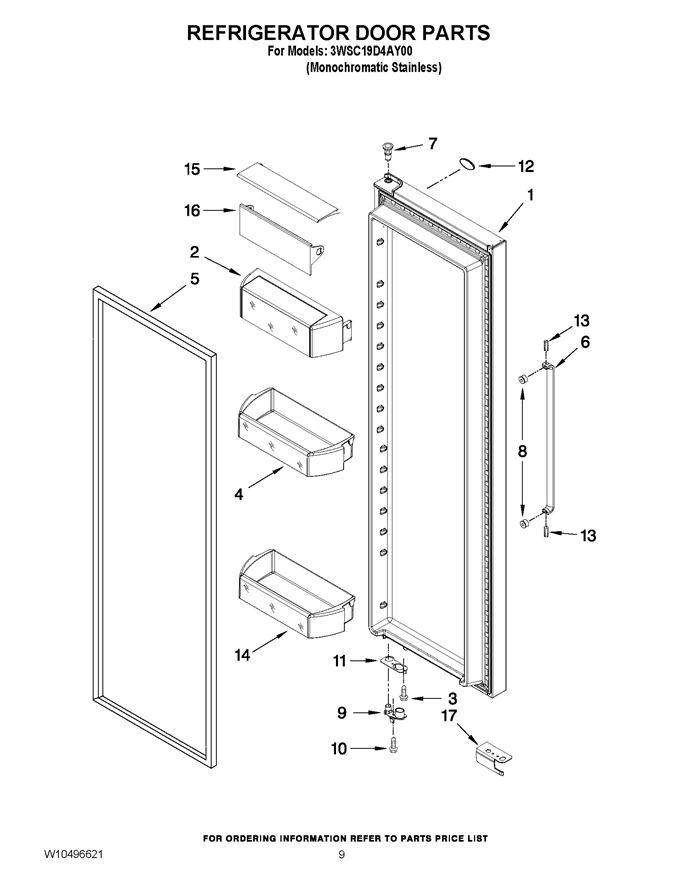 REFRIGERATOR DOOR PARTS
For Models: 3WSC19D4AY00
(Monochromatic Stainless)

7
12
15
1
16
2
5
13
6
8
4
13
14
11
3
9
17
10

FOR ORDERING INFORMATION REFER TO PARTS PRICE LIST
W10496621
9