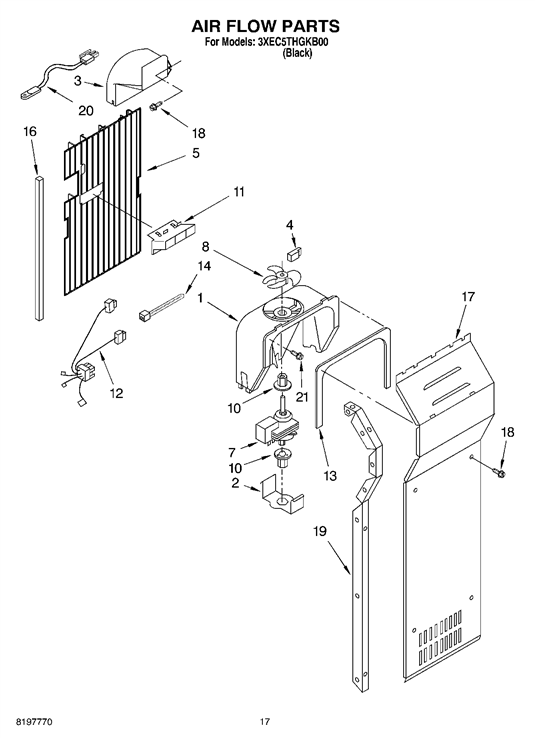 AIR FLOW PARTS
For Models: 3XEC5THGKB00
(Black)

3
20
18
16
5
11
4
8
14
1
17
12
21
10
7
10
2
13
18
19

8197770
17