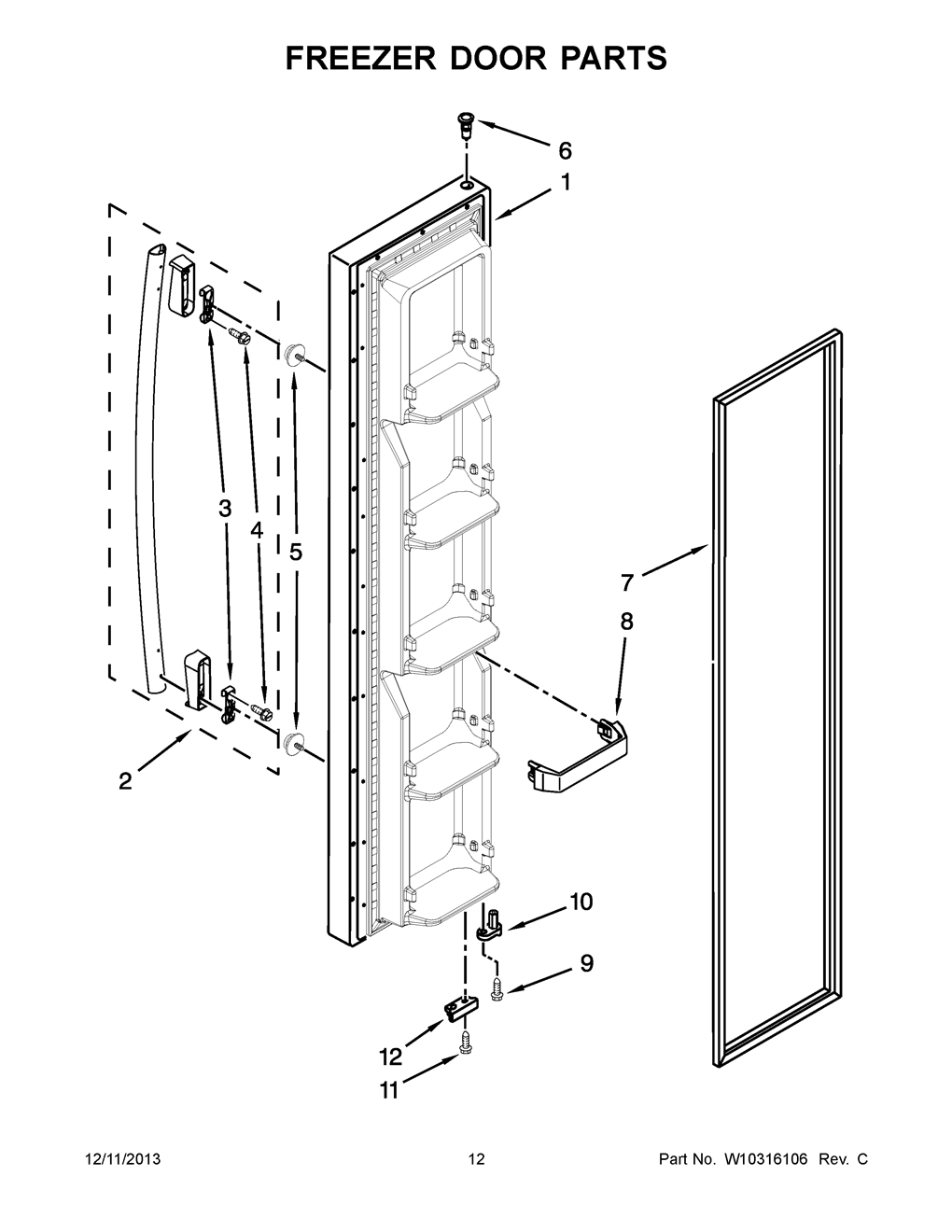 FREEZER DOOR PARTS

6
1
3
4
5
7
8
2
10
9
12
11

12/11/2013 12 Part No. W10316106 Rev. C