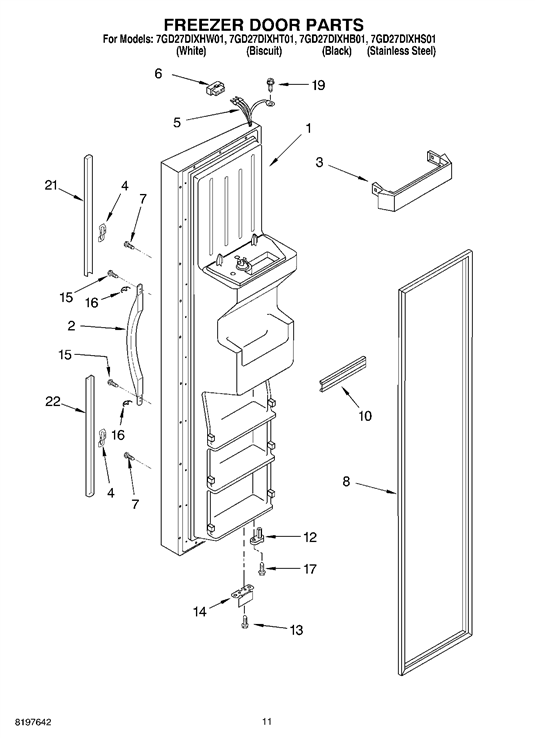 FREEZER DOOR PARTS
For Models: 7GD27DIXHW01, 7GD27DIXHT01, 7GD27DIXHB01, 7GD27DIXHS01
(White) (Biscuit) (Black) (Stainless Steel)

6
19
5
1
3
21
4
7
15
16
2
15
22
16
4
7
10
8
12
17
14
13

8197642
11