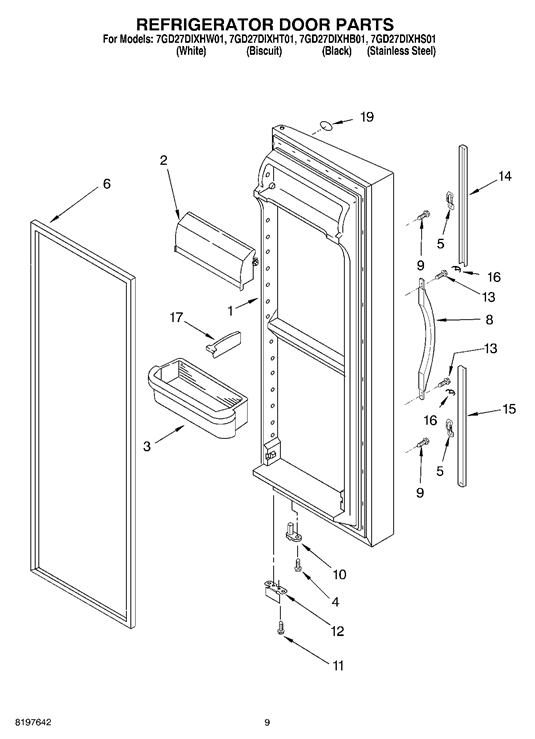 REFRIGERATOR DOOR PARTS
For Models: 7GD27DIXHW01, 7GD27DIXHT01, 7GD27DIXHB01, 7GD27DIXHS01
(White) (Biscuit) (Black) (Stainless Steel)

19
2
6
14
5
9
16
13
1
8
17
13
16
15
3
5
9
10
4
12
11

8197642
9